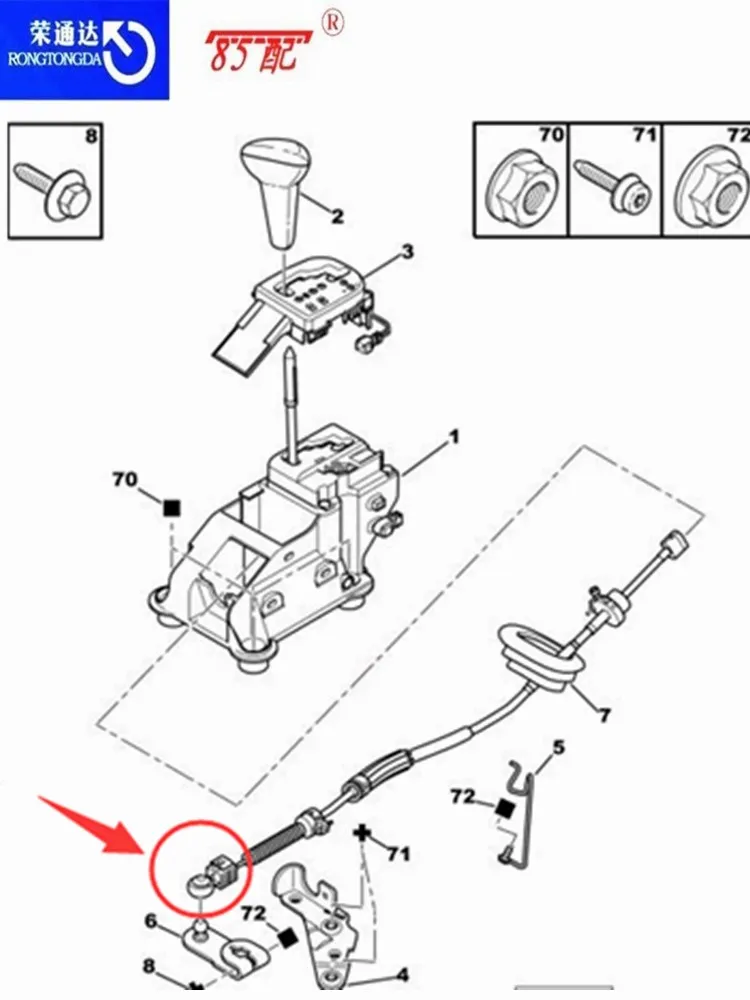 荣通达
RONGTONGDA

85配 ®

8

70

71

72

2

3

1

70

7

5

72

71

6

72

8

4