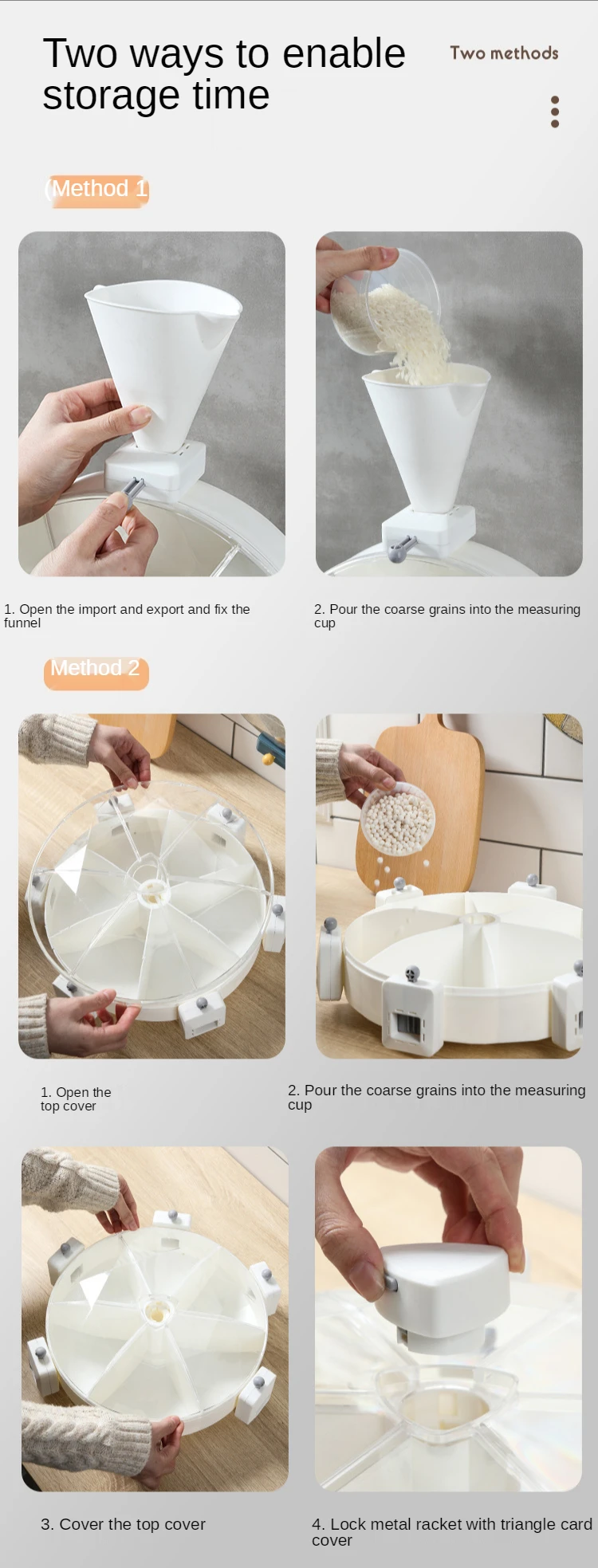 Two ways to enable storage time

Two methods

(Method 1

1. Open the import and export and fix the funnel

2. Pour the coarse grains into the measuring cup

Method 2

1. Open the top cover

2. Pour the coarse grains into the measuring cup

3. Cover the top cover

4. Lock metal racket with triangle card cover