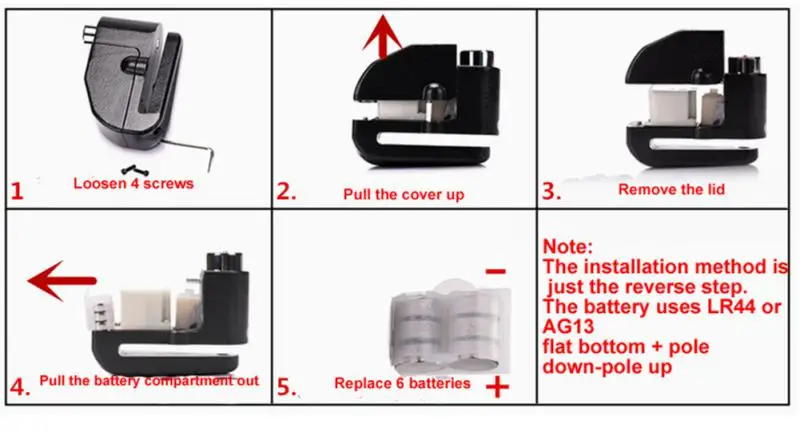 1 Loosen 4 screws

2. Pull the cover up

3. Remove the lid

4. Pull the battery compartment out

5. Replace 6 batteries

−

+

Note:
The installation method is just the reverse step.
The battery uses LR44 or AG13
flat bottom + pole down-pole up