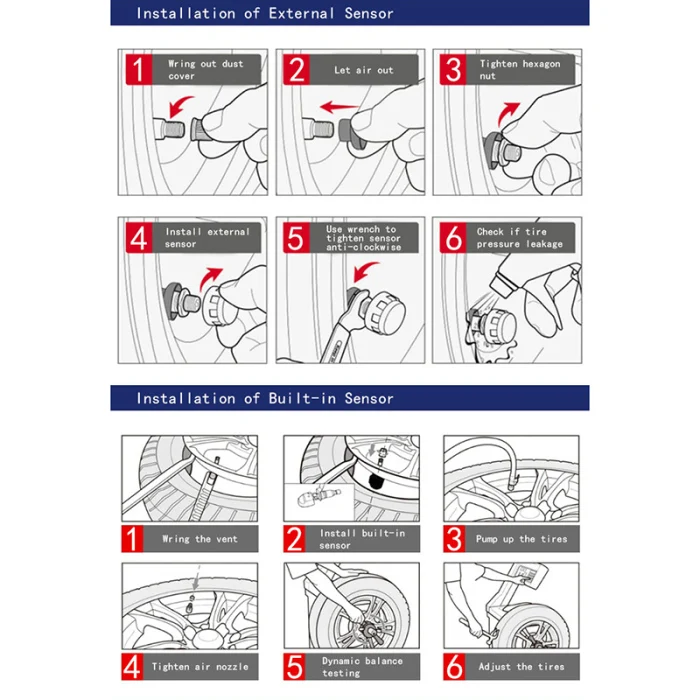 Installation of External Sensor

1 Wring out dust cover

2 Let air out

3 Tighten hexagon nut

4 Install external sensor

5 Use wrench to tighten sensor anti-clockwise

6 Check if tire pressure leakage

Installation of Built-in Sensor

1 Wring the vent

2 Install built-in sensor

3 Pump up the tires

4 Tighten air nozzle

5 Dynamic balance testing

6 Adjust the tires