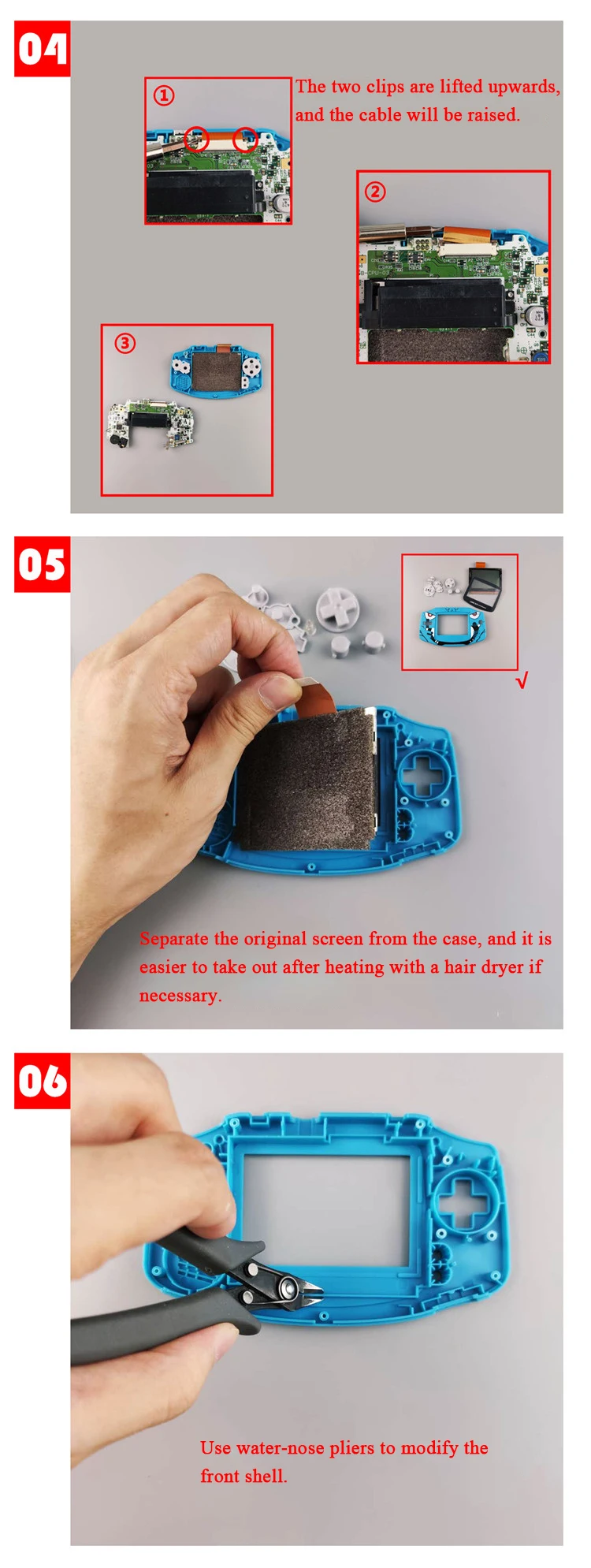 04

①

The two clips are lifted upwards, and the cable will be raised.

②

③

05

√

Separate the original screen from the case, and it is easier to take out after heating with a hair dryer if necessary.

06

Use water-nose pliers to modify the front shell.