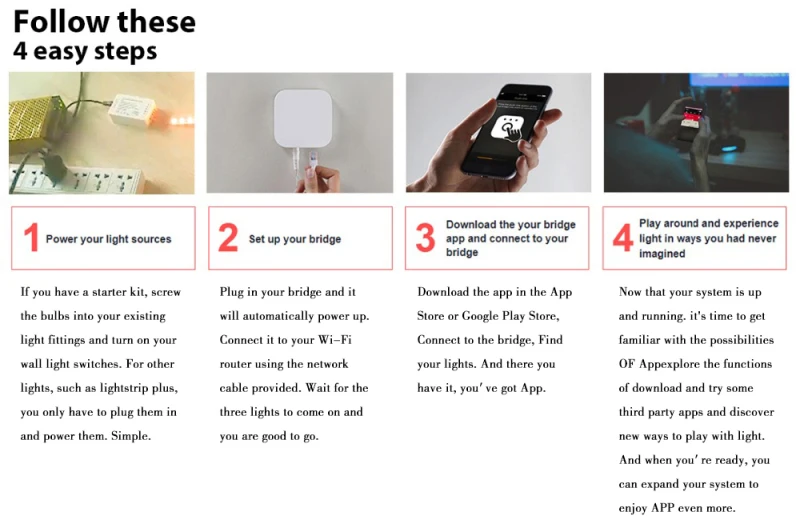 Follow these
4 easy steps

1 Power your light sources

If you have a starter kit, screw the bulbs into your existing light fittings and turn on your wall light switches. For other lights, such as lightstrip plus, you only have to plug them in and power them. Simple.

2 Set up your bridge

Plug in your bridge and it will automatically power up. Connect it to your Wi-Fi router using the network cable provided. Wait for the three lights to come on and you are good to go.

3 Download the your bridge app and connect to your bridge

Download the app in the App Store or Google Play Store, Connect to the bridge, Find your lights. And there you have it, you' ve got App.

4 Play around and experience light in ways you had never imagined

Now that your system is up and running. it's time to get familiar with the possibilities OF Appexplore the functions of download and try some third party apps and discover new ways to play with light. And when you' re ready, you can expand your system to enjoy APP even more.