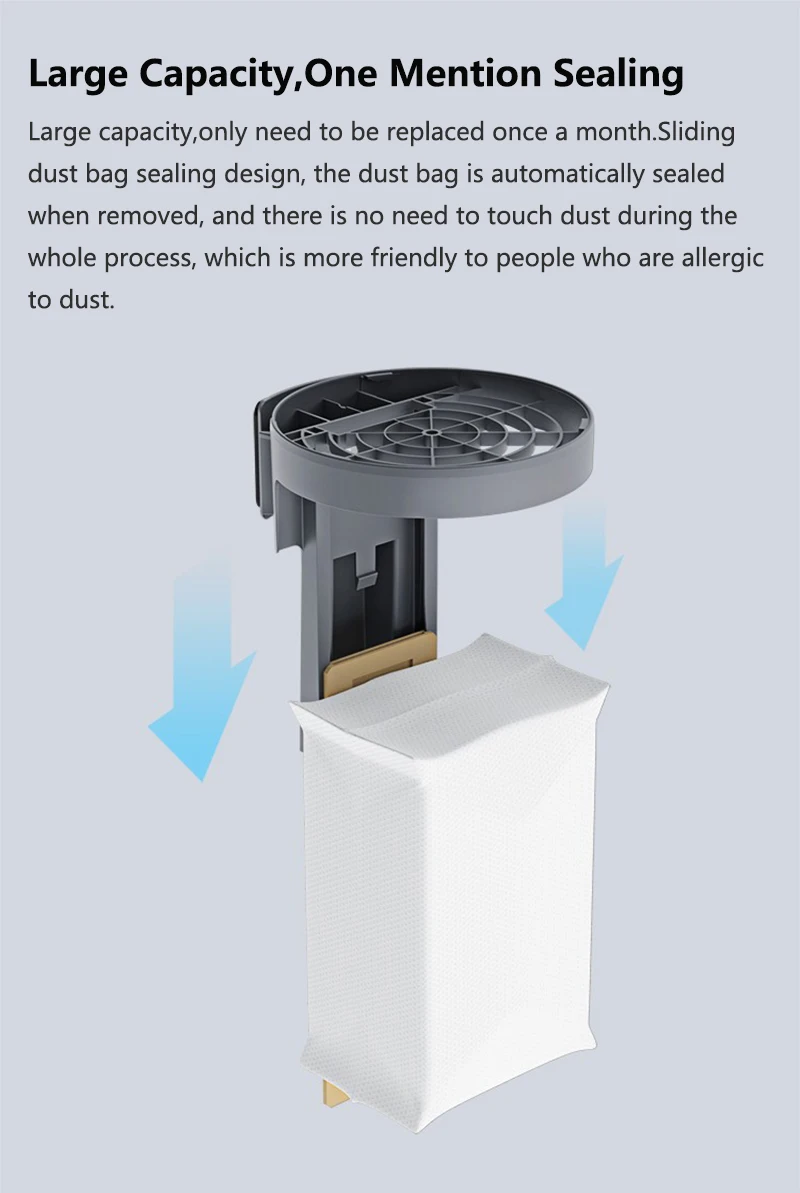 Large Capacity,One Mention Sealing

Large capacity,only need to be replaced once a month.Sliding dust bag sealing design, the dust bag is automatically sealed when removed, and there is no need to touch dust during the whole process, which is more friendly to people who are allergic to dust.