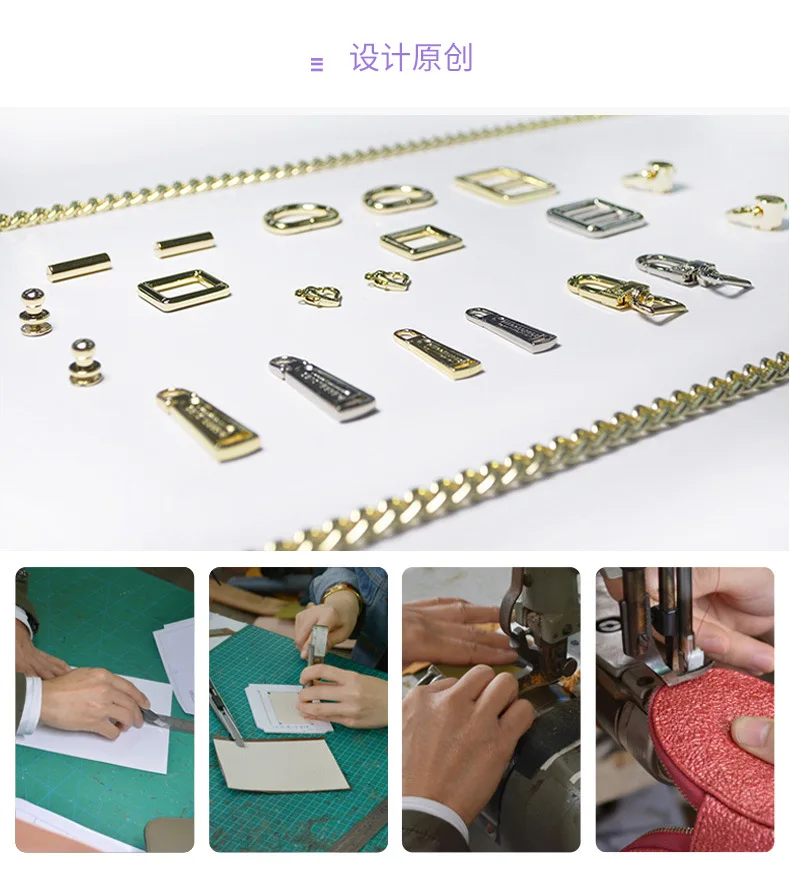 设计原创