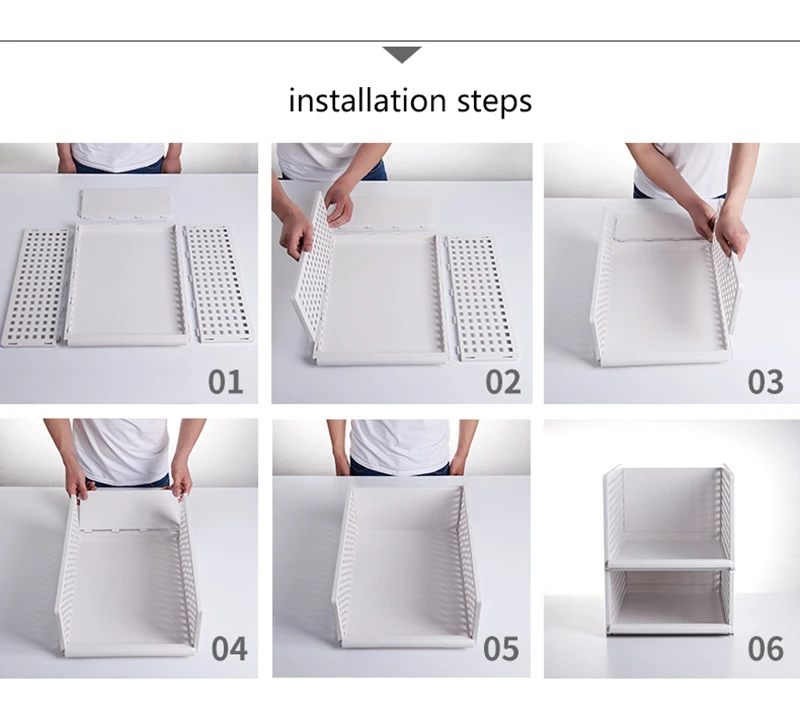 installation steps

01

02

03

04

05

06