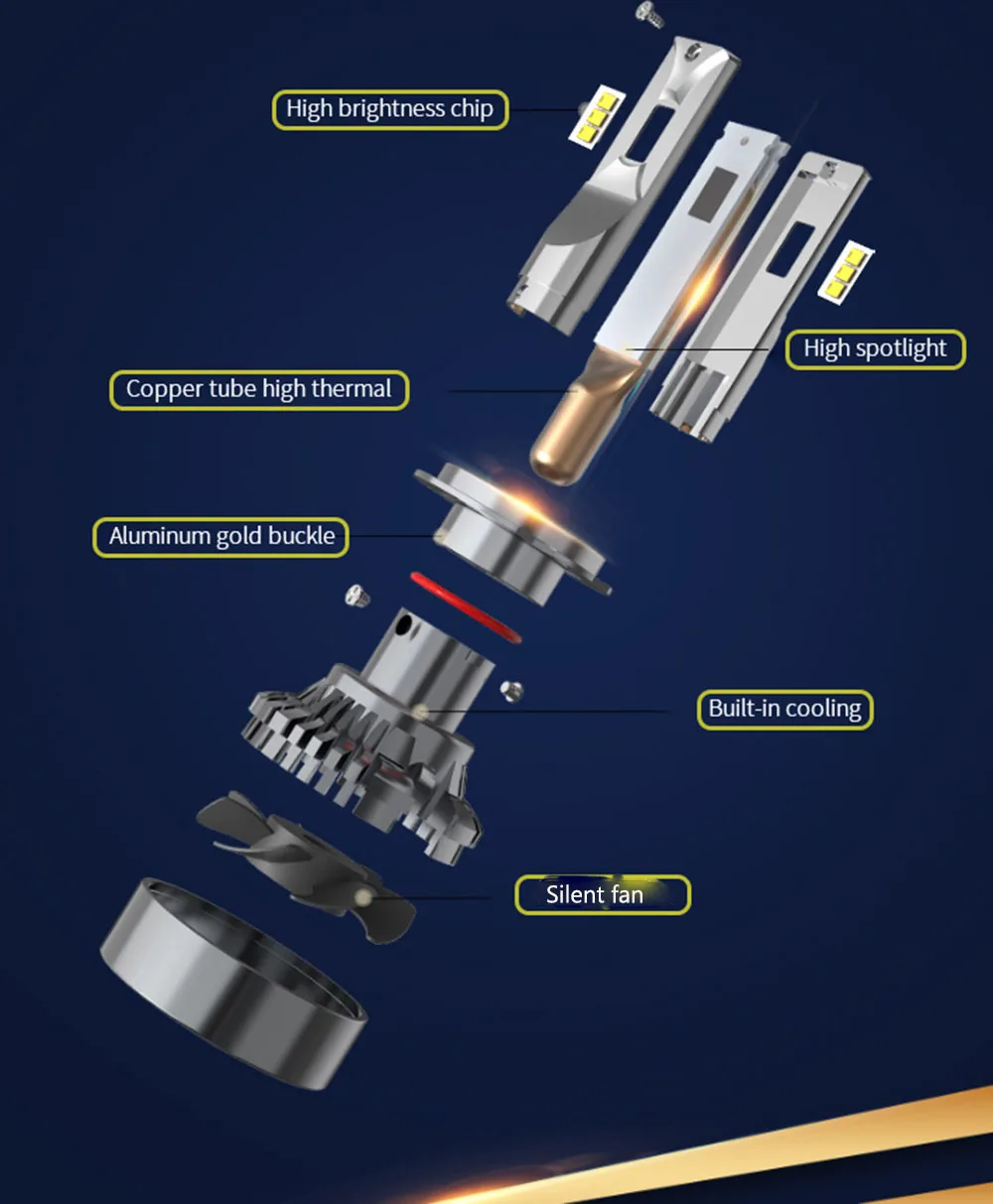 High brightness chip

High spotlight

Copper tube high thermal

Aluminum gold buckle

Built-in cooling

Silent fan