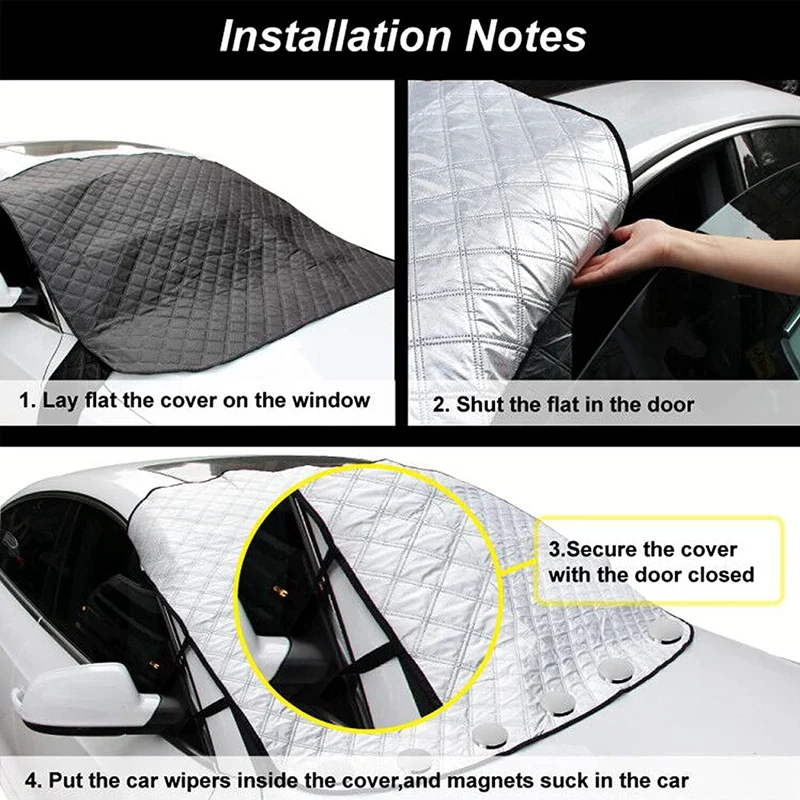 Installation Notes

1. Lay flat the cover on the window

2. Shut the flat in the door

3.Secure the cover with the door closed

4. Put the car wipers inside the cover,and magnets suck in the car