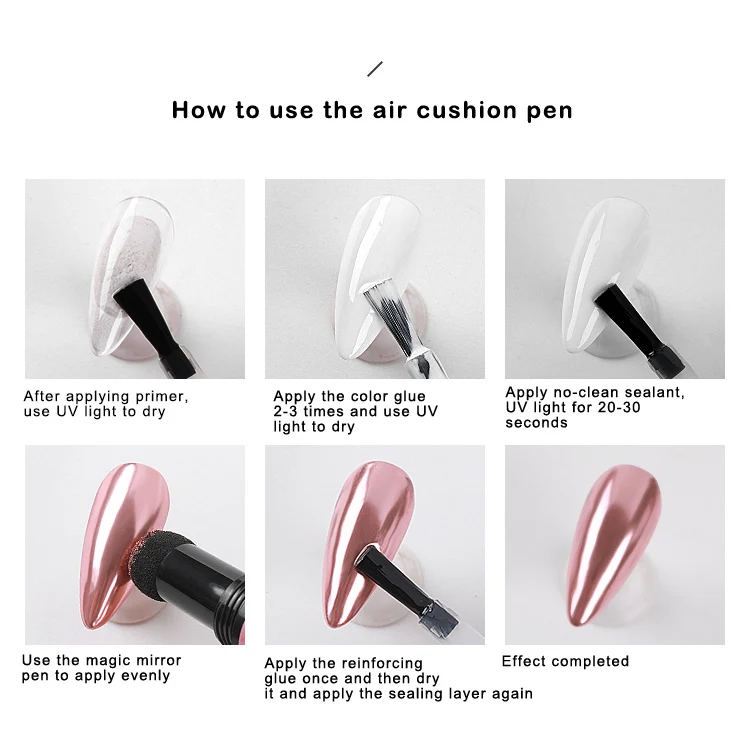 /

How to use the air cushion pen

After applying primer, use UV light to dry

Apply the color glue 2-3 times and use UV light to dry

Apply no-clean sealant, UV light for 20-30 seconds

Use the magic mirror pen to apply evenly

Apply the reinforcing glue once and then dry it and apply the sealing layer again

Effect completed