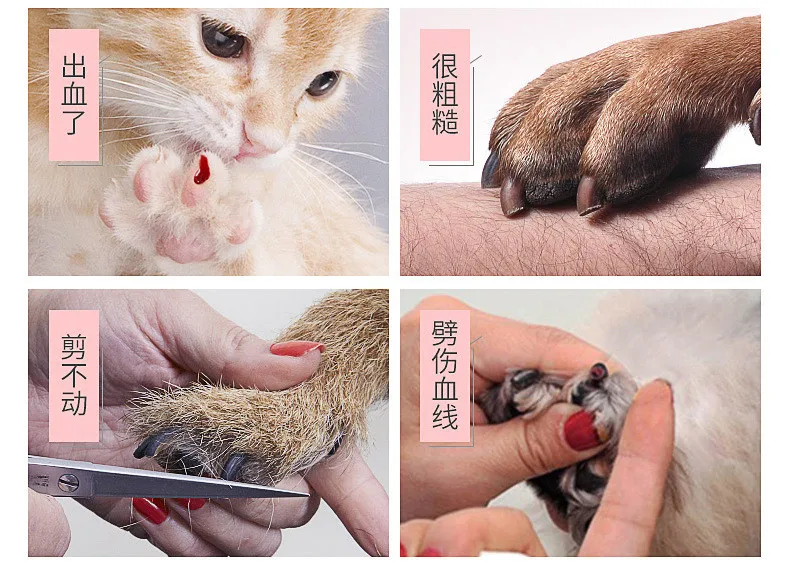 出血了

很粗糙

剪不动

劈伤血线