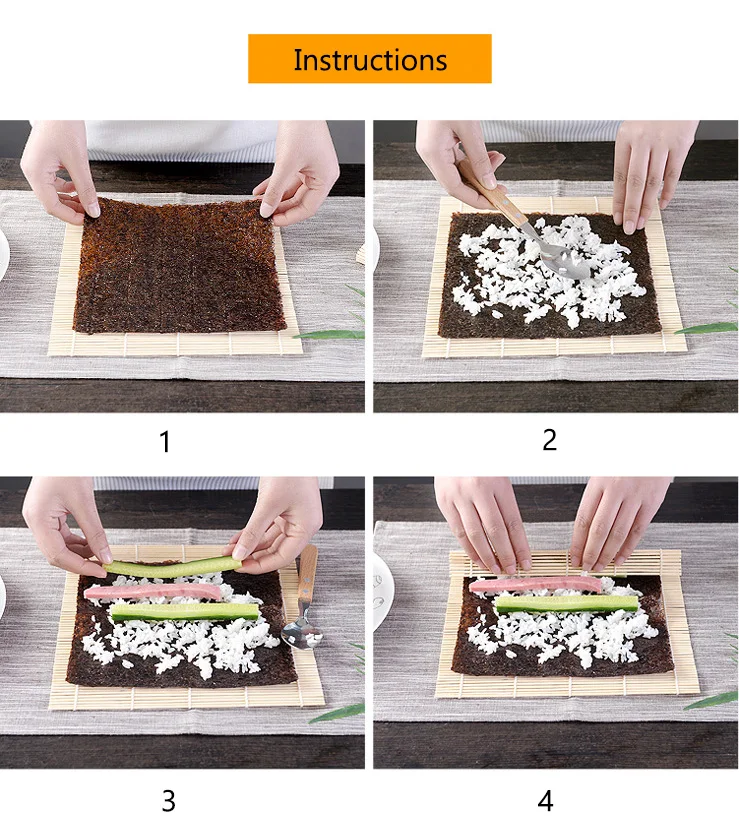 Instructions

1

2

3

4