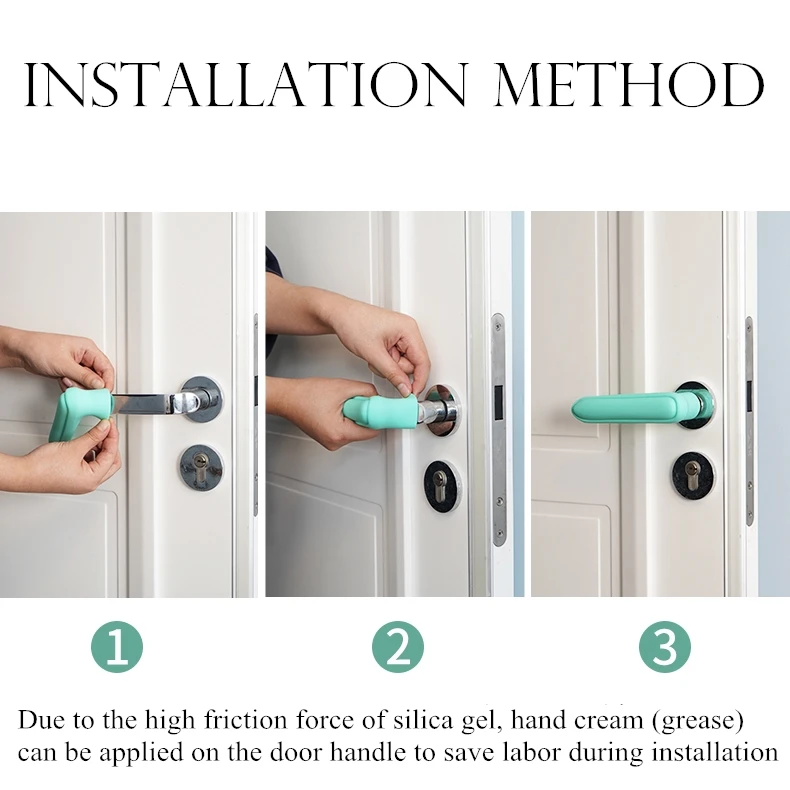 INSTALLATION METHOD

1

2

3

Due to the high friction force of silica gel, hand cream (grease) can be applied on the door handle to save labor during installation