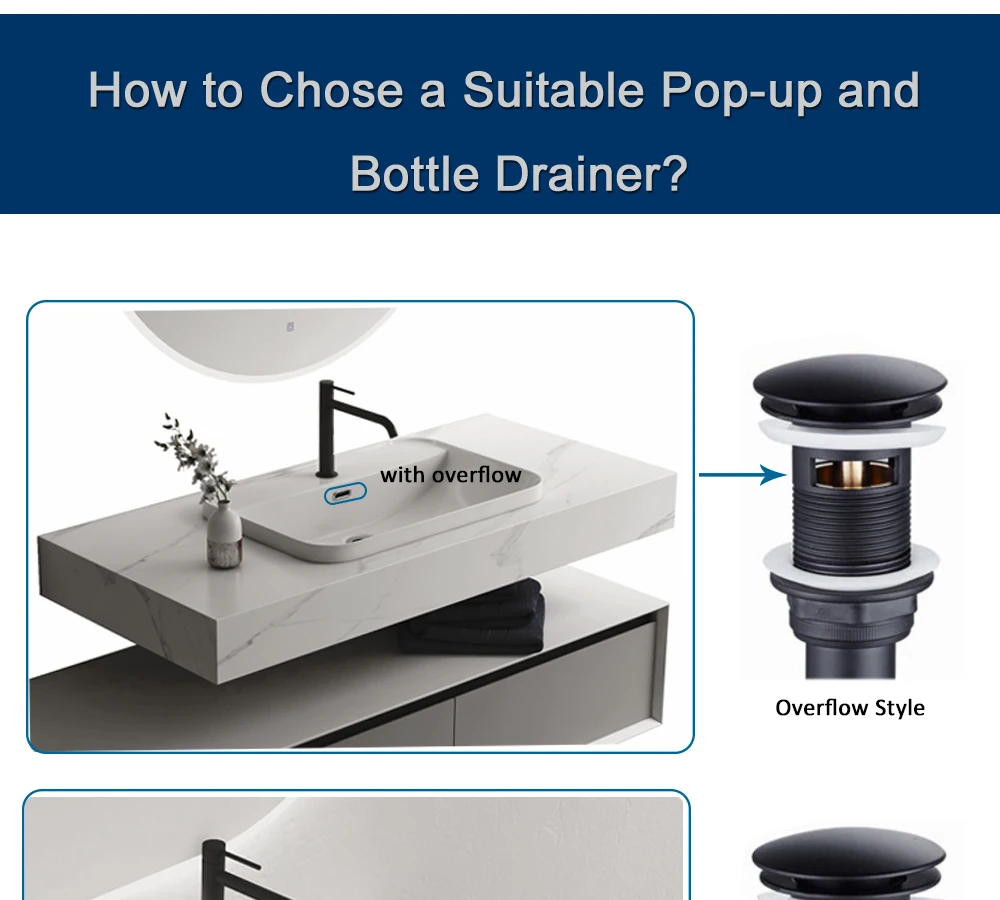 How to Chose a Suitable Pop-up and Bottle Drainer?

with overflow

Overflow Style