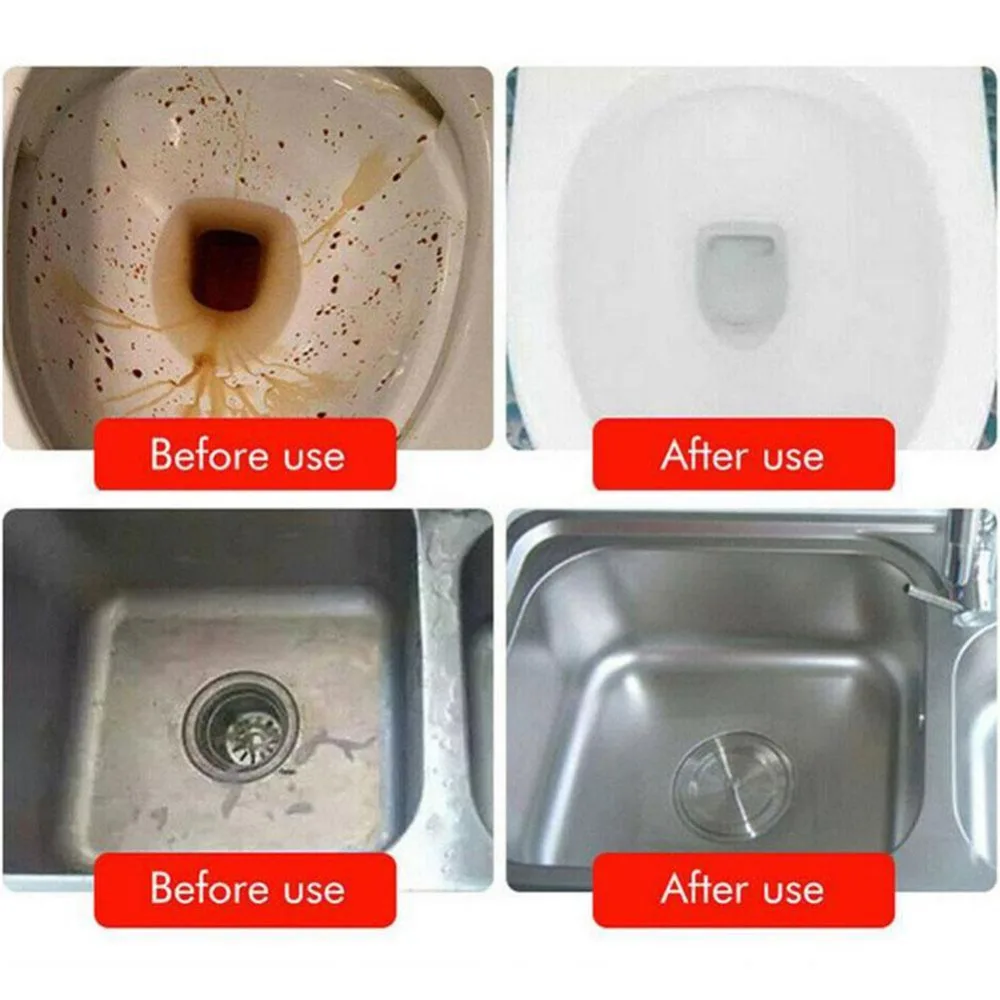 Before use

After use

Before use

After use