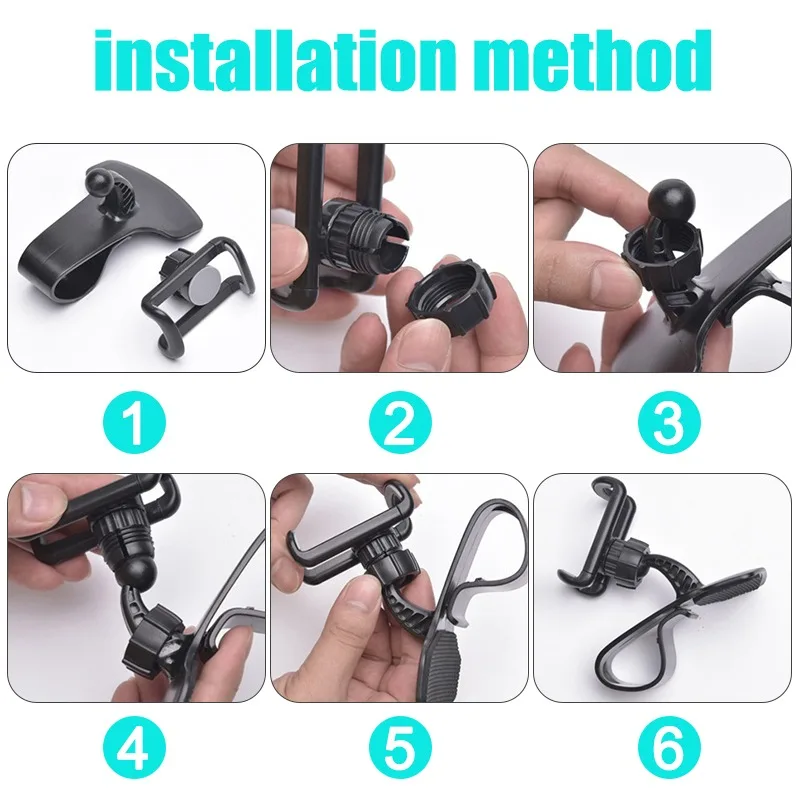 installation method

1

2

3

4

5

6