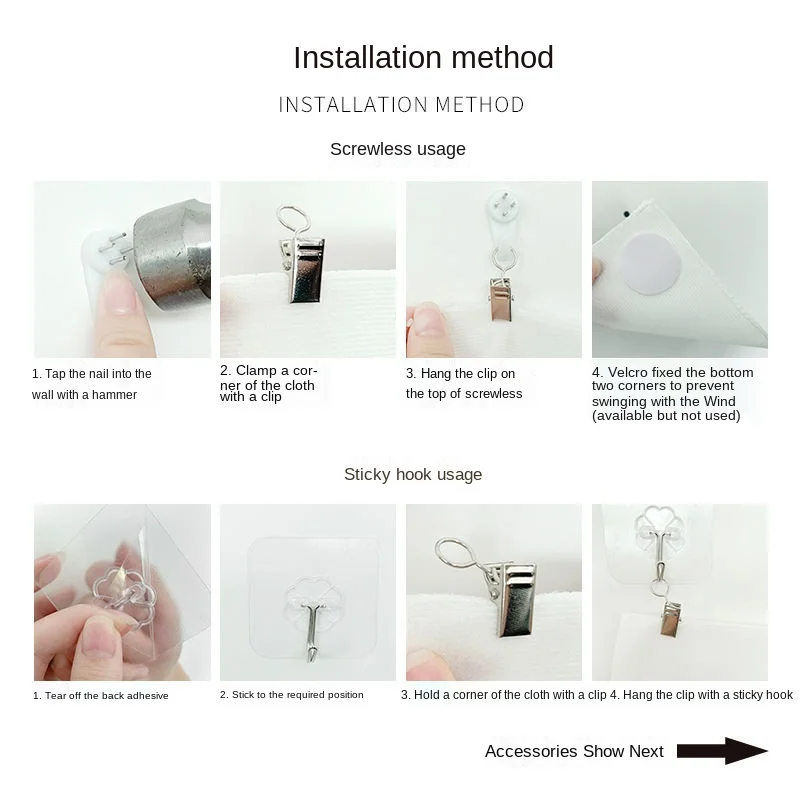 Installation method

INSTALLATION METHOD

Screwless usage

1. Tap the nail into the wall with a hammer

2. Clamp a corner of the cloth with a clip

3. Hang the clip on the top of screwless

4. Velcro fixed the bottom two corners to prevent swinging with the Wind (available but not used)

Sticky hook usage

1. Tear off the back adhesive

2. Stick to the required position

3. Hold a corner of the cloth with a clip

4. Hang the clip with a sticky hook

Accessories Show Next