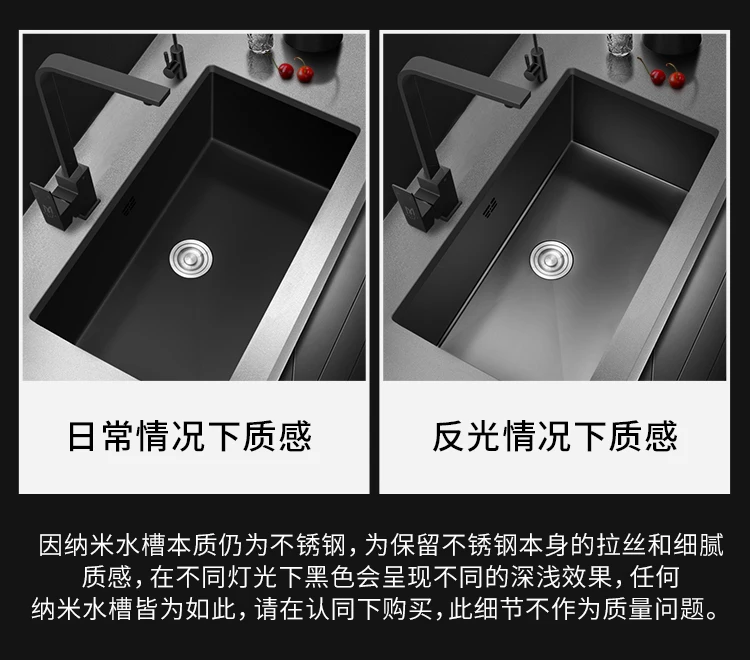 日常情况下质感

反光情况下质感

因纳米水槽本质仍为不锈钢，为保留不锈钢本身的拉丝和细腻质感，在不同灯光下黑色会呈现不同的深浅效果，任何纳米水槽皆为如此，请在认同下购买，此细节不作为质量问题。