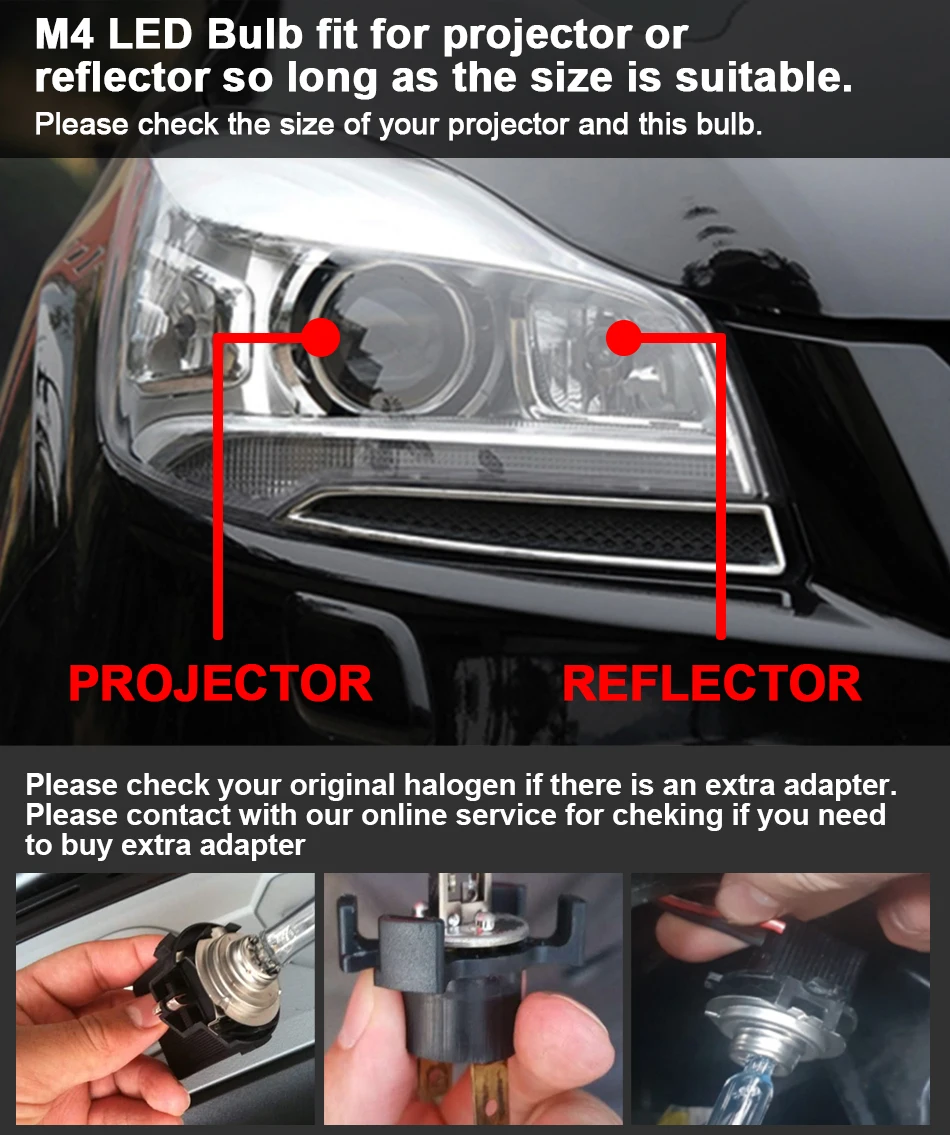 M4 LED Bulb fit for projector or reflector so long as the size is suitable.
Please check the size of your projector and this bulb.

PROJECTOR
REFLECTOR

Please check your original halogen if there is an extra adapter.
Please contact with our online service for cheking if you need to buy extra adapter