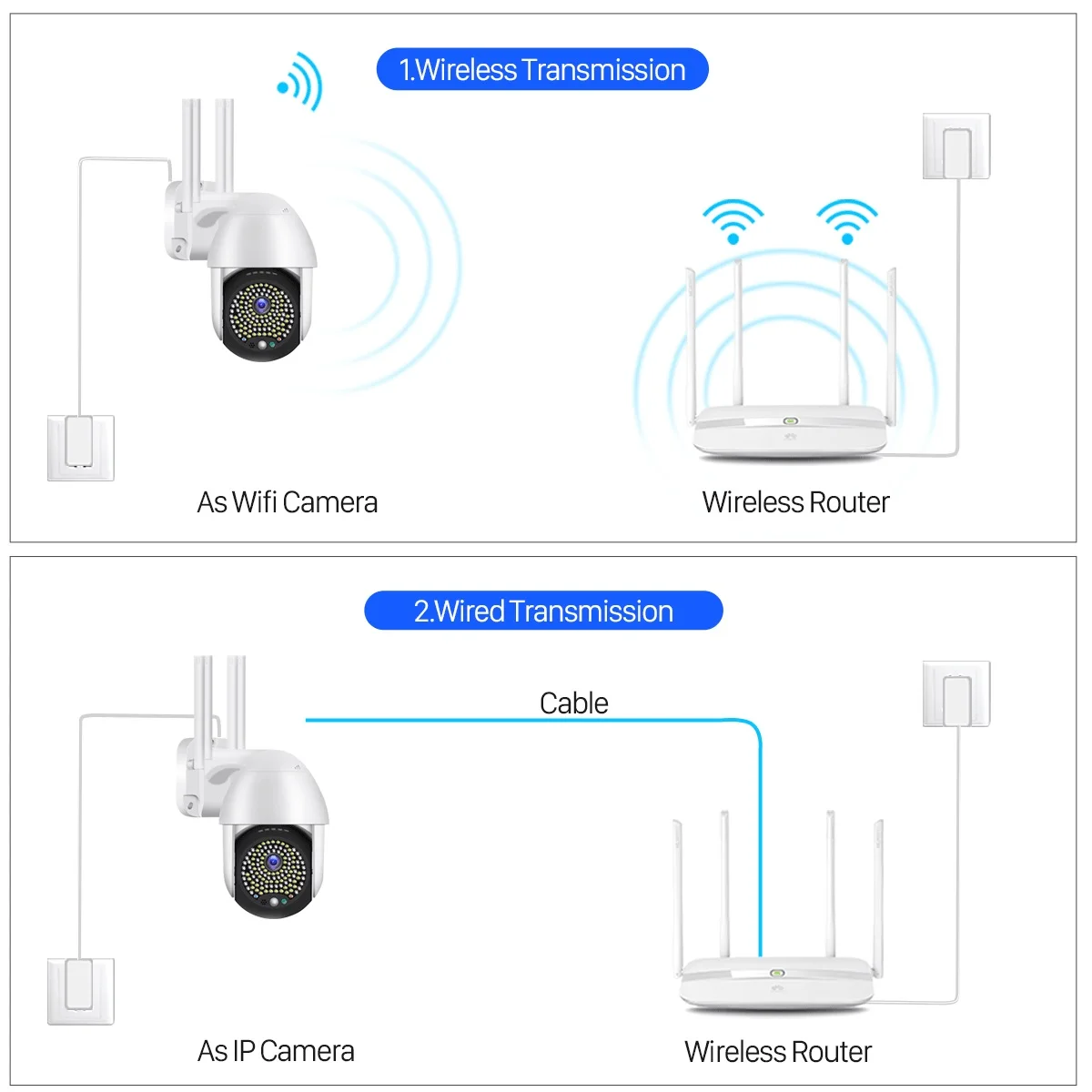 1.Wireless Transmission

As Wifi Camera

Wireless Router

2.Wired Transmission

Cable

As IP Camera

Wireless Router