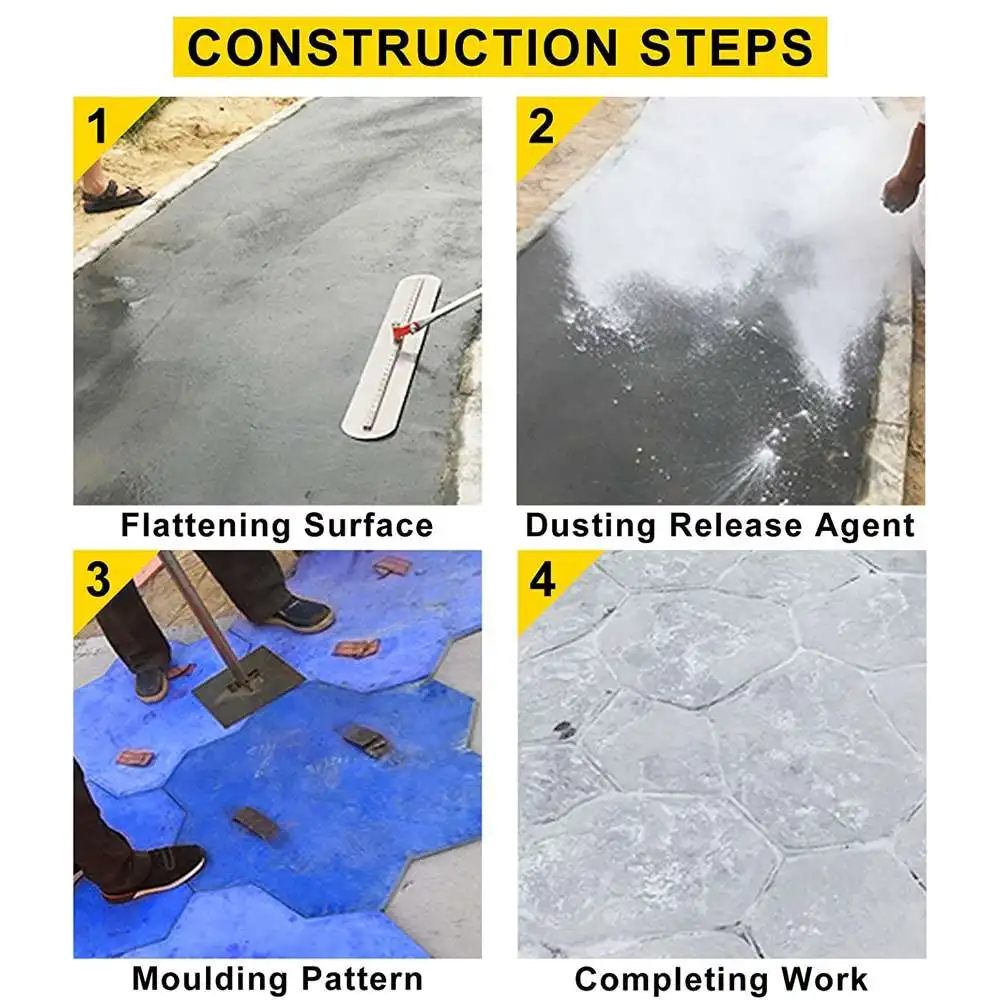 CONSTRUCTION STEPS

1

Flattening Surface

2

Dusting Release Agent

3

Moulding Pattern

4

Completing Work