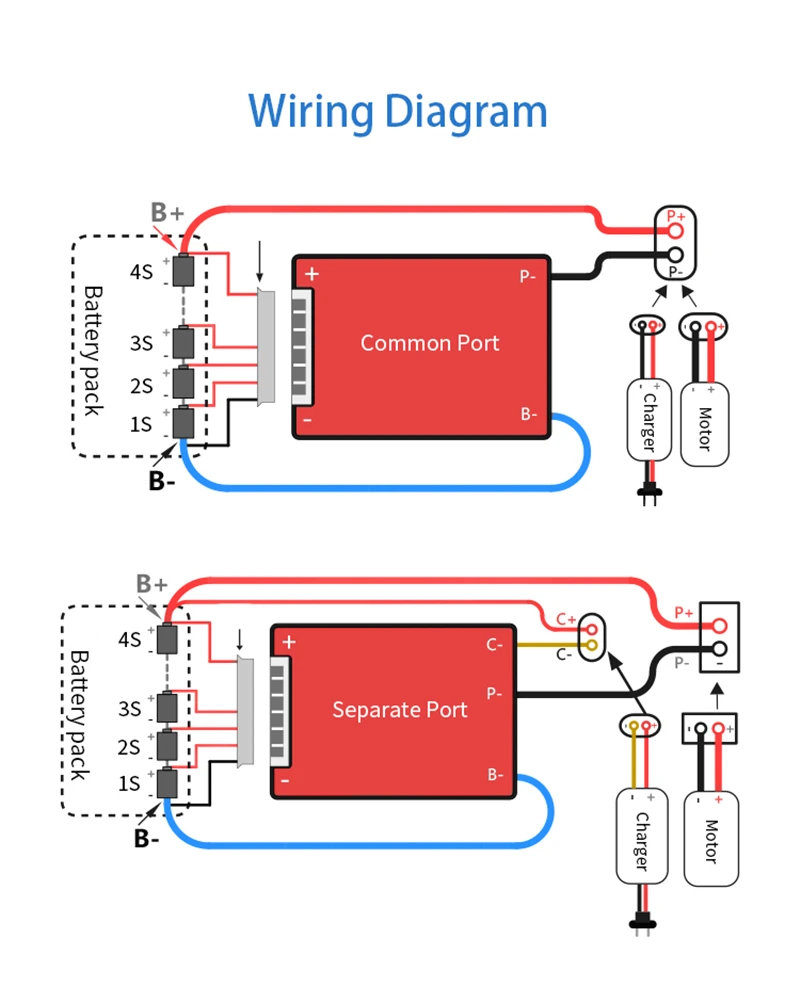 Wiring Diagram

B+
Battery pack
4S
3S
2S
1S
B-
+
-
Common Port
P-
B-
P+
P-
Charger
Motor

B+
Battery pack
4S
3S
2S
1S
B-
+
-
Separate Port
C-
P-
B-
C+
C-
P+
P-
Charger
Motor