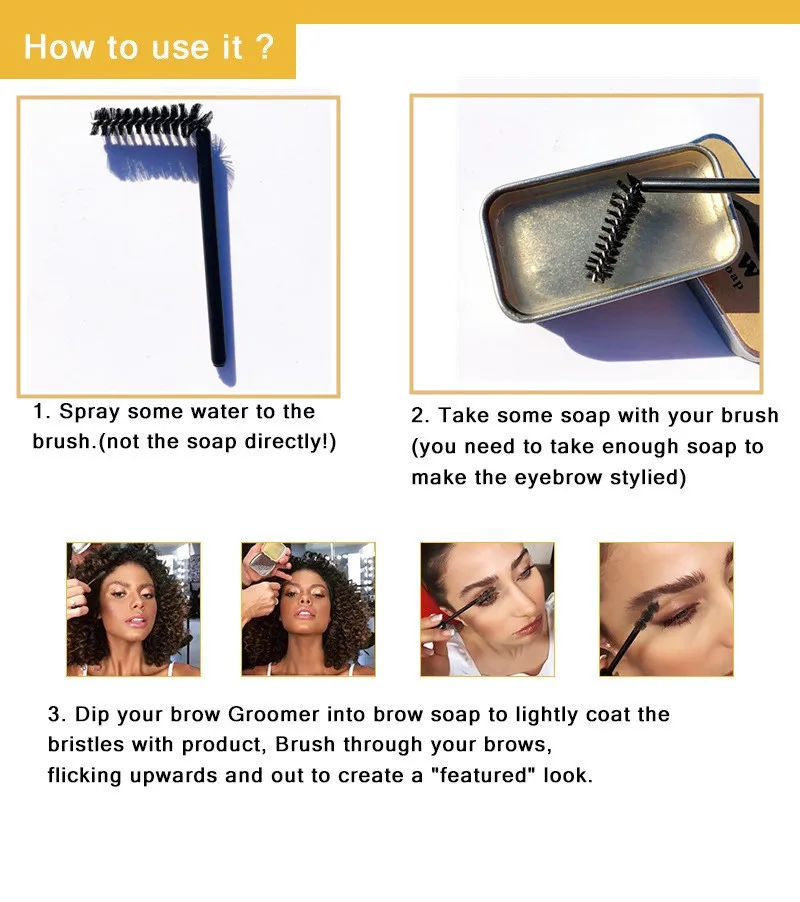 How to use it ?

1. Spray some water to the brush.(not the soap directly!)

2. Take some soap with your brush (you need to take enough soap to make the eyebrow stylied)

3. Dip your brow Groomer into brow soap to lightly coat the bristles with product, Brush through your brows, flicking upwards and out to create a "featured" look.