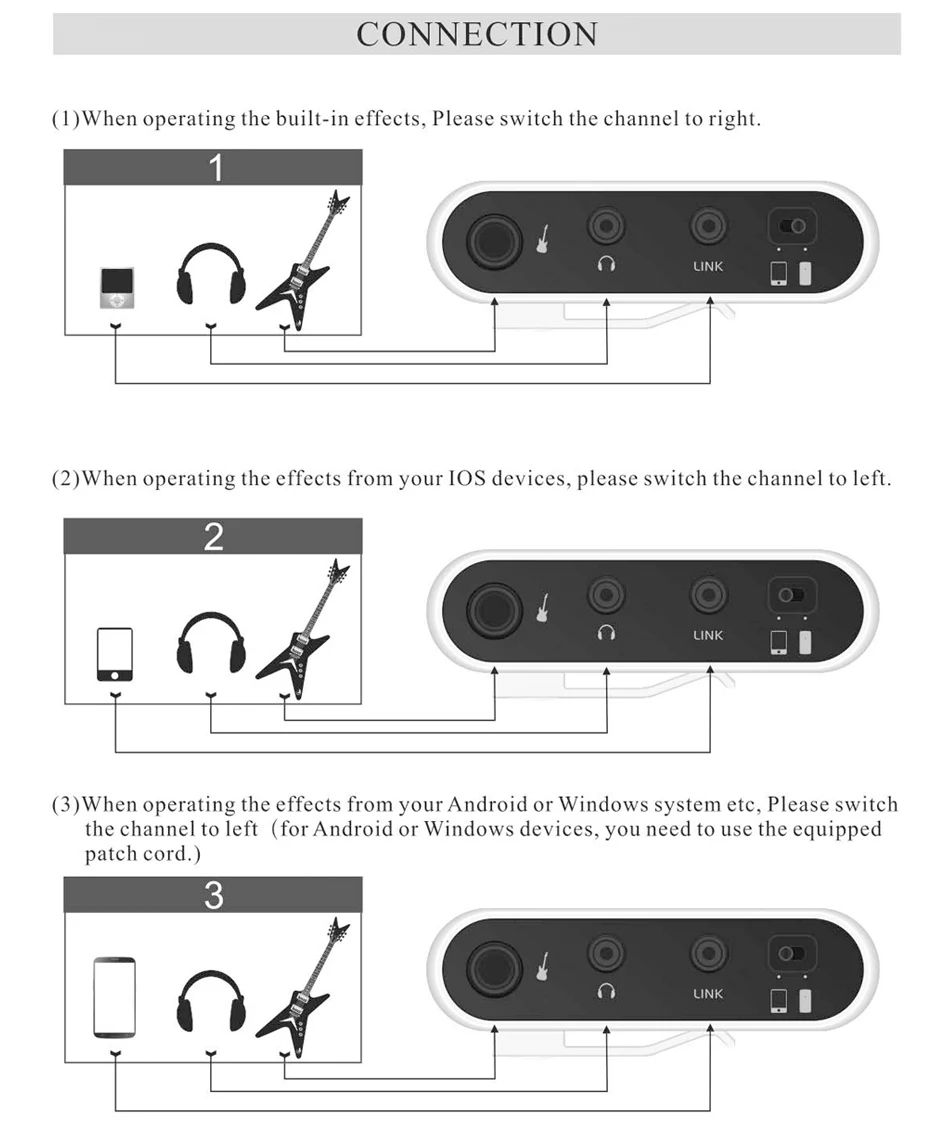 CONNECTION

(1)When operating the built-in effects, Please switch the channel to right.

1

LINK

(2)When operating the effects from your IOS devices, please switch the channel to left.

2

LINK

(3)When operating the effects from your Android or Windows system etc, Please switch the channel to left（for Android or Windows devices, you need to use the equipped patch cord.)

3

LINK