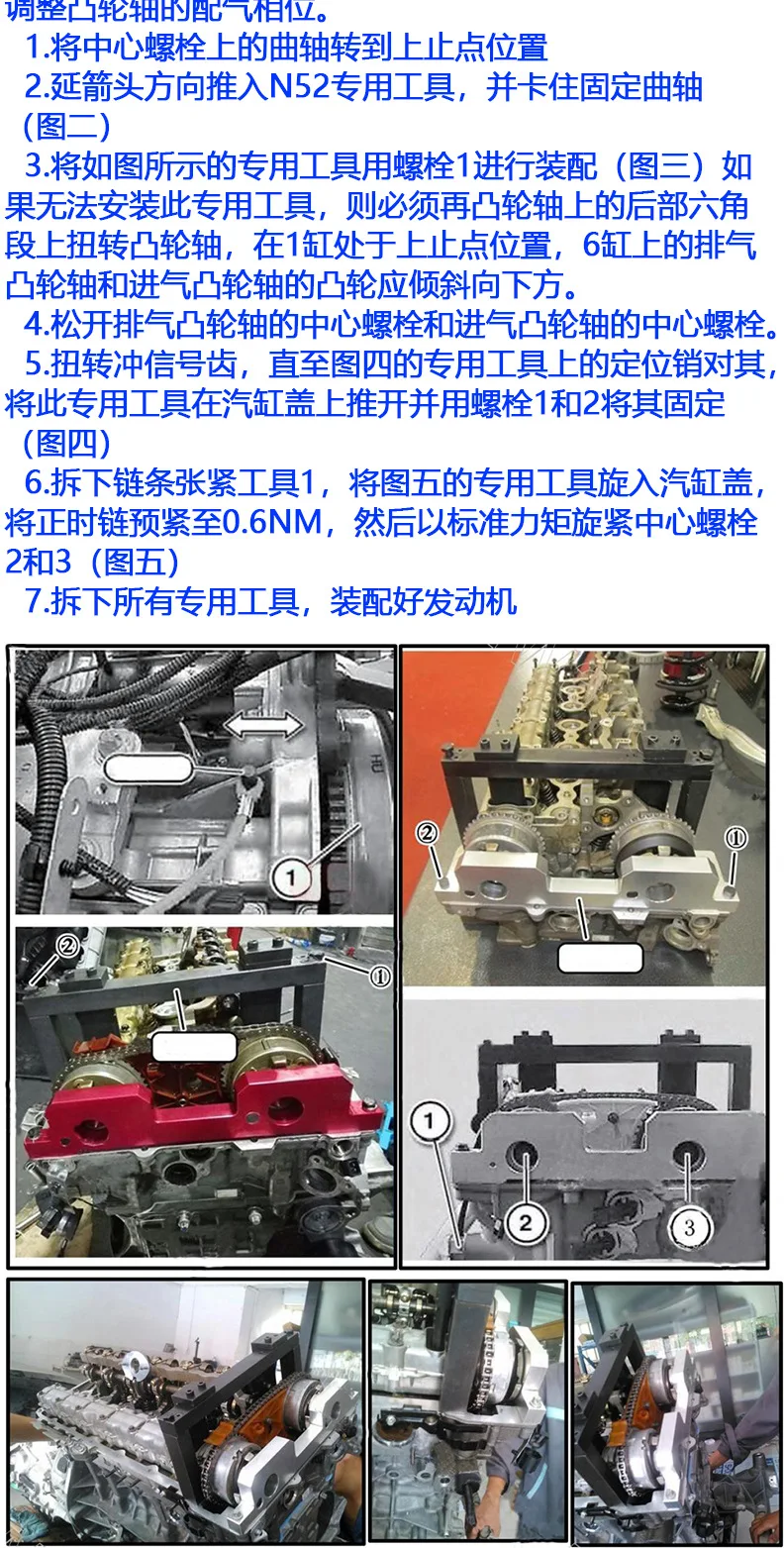 调整凸轮轴的配气相位。

1.将中心螺栓上的曲轴转到上止点位置

2.延箭头方向推入N52专用工具，并卡住固定曲轴（图二）

3.将如图所示的专用工具用螺栓1进行装配（图三）如果无法安装此专用工具，则必须再凸轮轴上的后部六角段上扭转凸轮轴，在1缸处于上止点位置，6缸上的排气凸轮轴和进气凸轮轴的凸轮应倾斜向下方。

4.松开排气凸轮轴的中心螺栓和进气凸轮轴的中心螺栓。

5.扭转冲信号齿，直至图四的专用工具上的定位销对其，将此专用工具在汽缸盖上推开并用螺栓1和2将其固定（图四）

6.拆下链条张紧工具1，将图五的专用工具旋入汽缸盖，将正时链预紧至0.6NM，然后以标准力矩旋紧中心螺栓2和3（图五）

7.拆下所有专用工具，装配好发动机

1

②

①

②

①

1

2

3