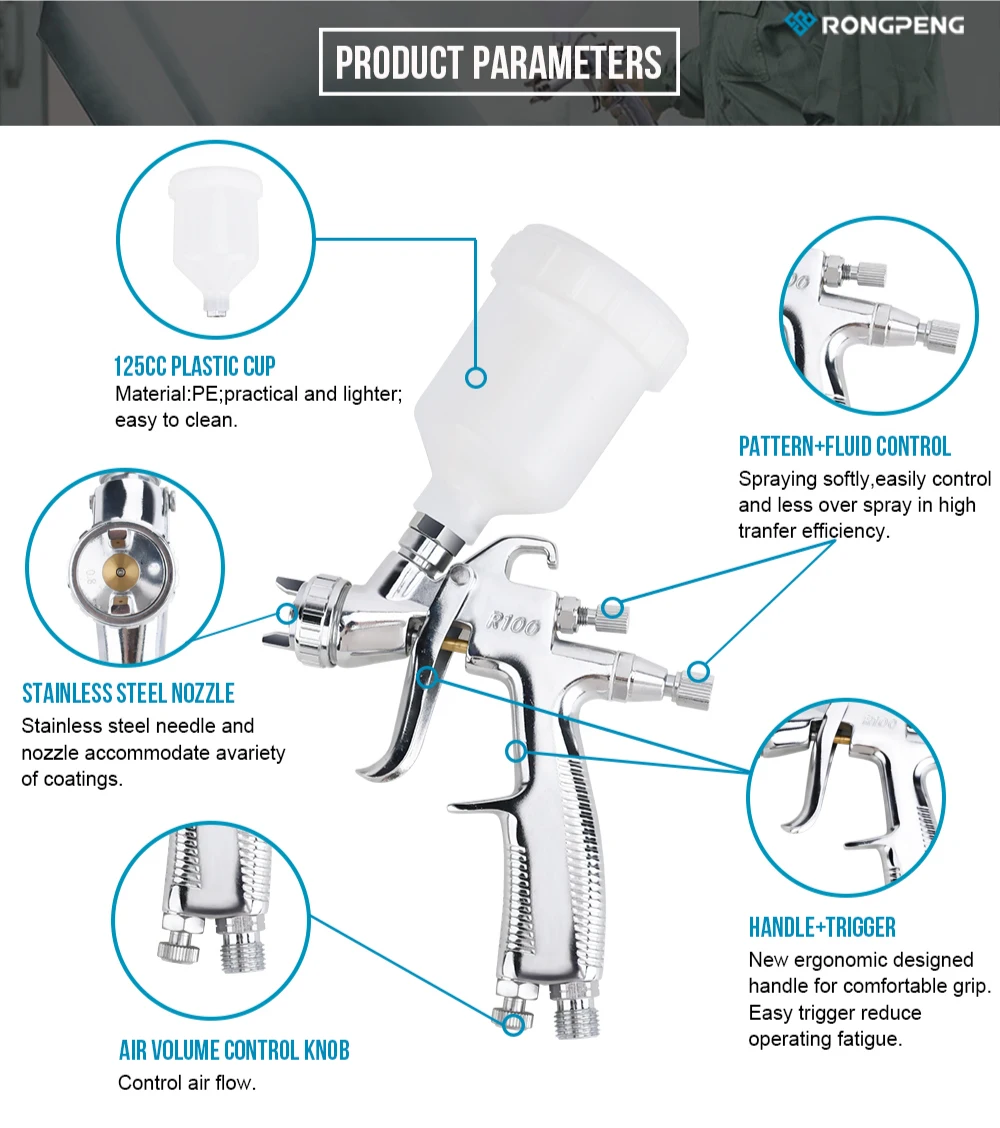 RONGPENG

PRODUCT PARAMETERS

125CC PLASTIC CUP
Material:PE;practical and lighter; easy to clean.

PATTERN+FLUID CONTROL
Spraying softly,easily control and less over spray in high tranfer efficiency.

R100

STAINLESS STEEL NOZZLE
Stainless steel needle and nozzle accommodate avariety of coatings.

HANDLE+TRIGGER
New ergonomic designed handle for comfortable grip. Easy trigger reduce operating fatigue.

AIR VOLUME CONTROL KNOB
Control air flow.