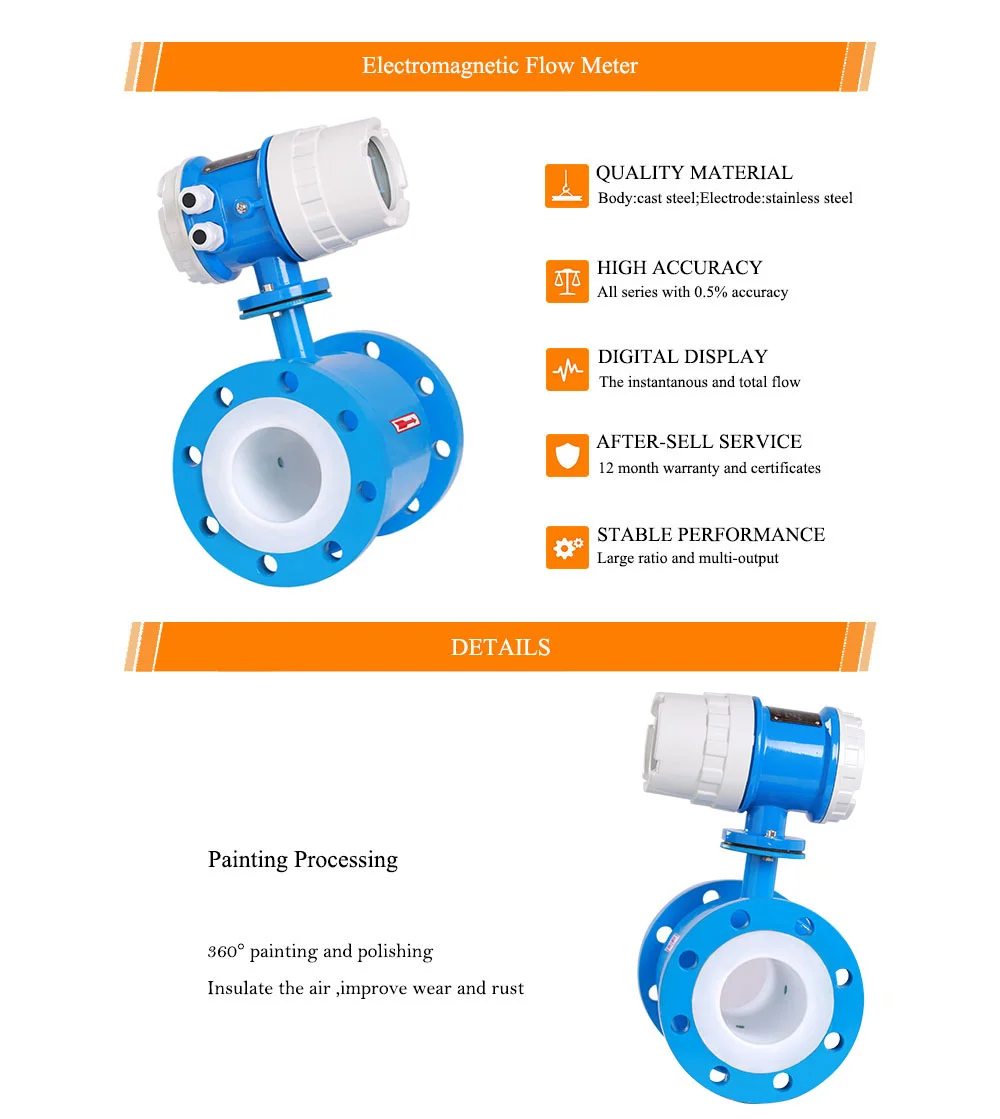 Electromagnetic Flow Meter

QUALITY MATERIAL
Body:cast steel;Electrode:stainless steel

HIGH ACCURACY
All series with 0.5% accuracy

DIGITAL DISPLAY
The instantanous and total flow

AFTER-SELL SERVICE
12 month warranty and certificates

STABLE PERFORMANCE
Large ratio and multi-output

DETAILS

Painting Processing

360° painting and polishing

Insulate the air ,improve wear and rust