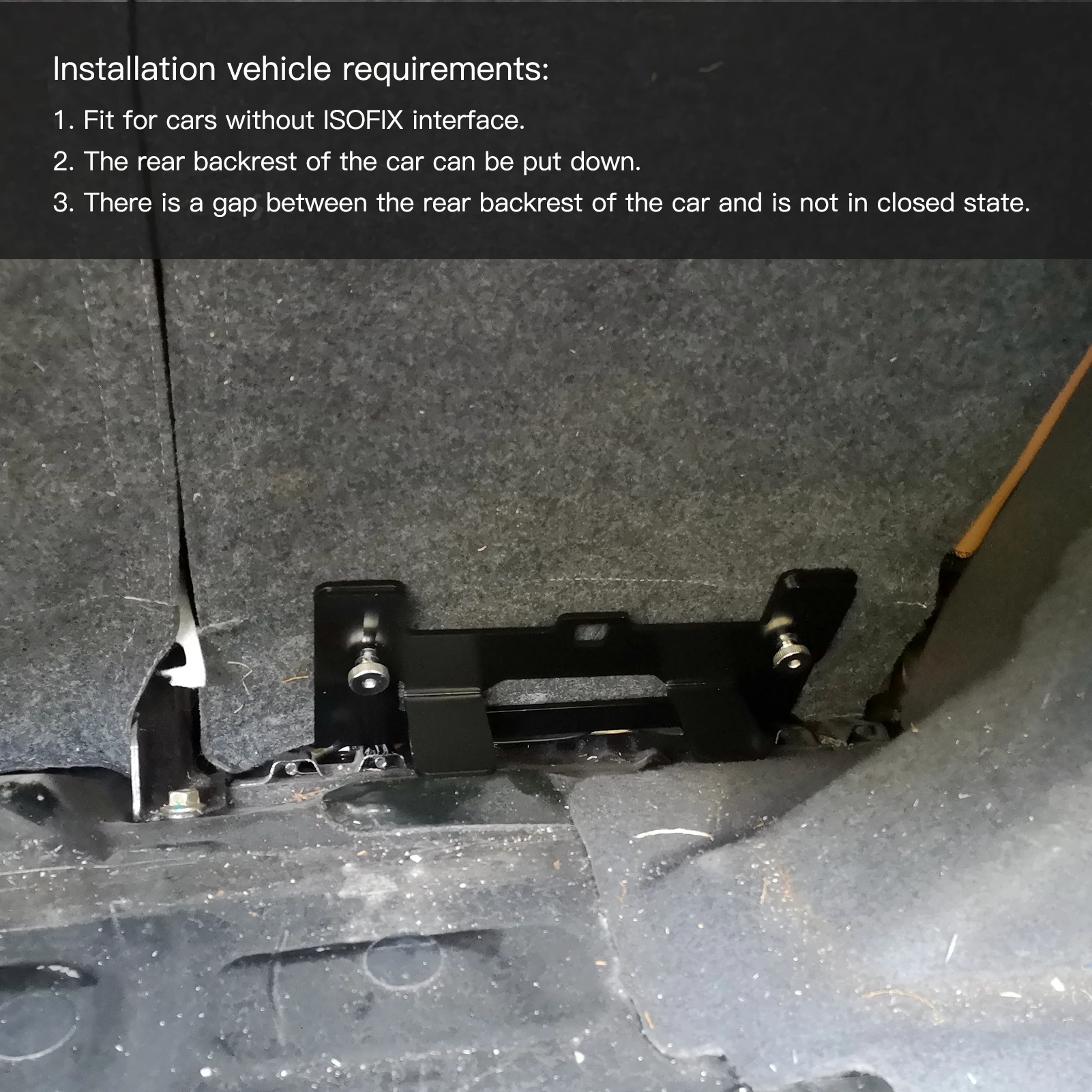 Installation vehicle requirements:

1. Fit for cars without ISOFIX interface.

2. The rear backrest of the car can be put down.

3. There is a gap between the rear backrest of the car and is not in closed state.