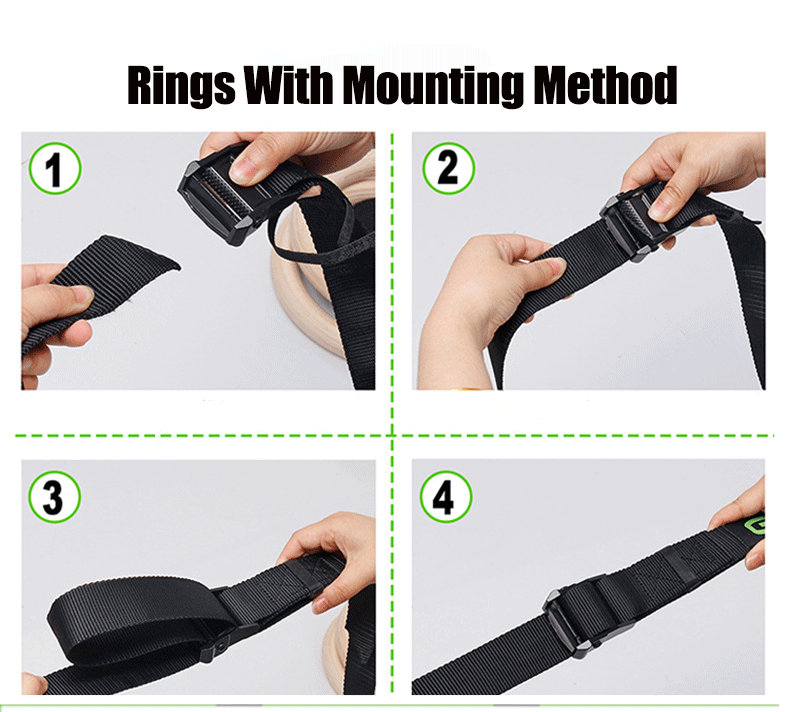 Rings With Mounting Method

1

2

3

4