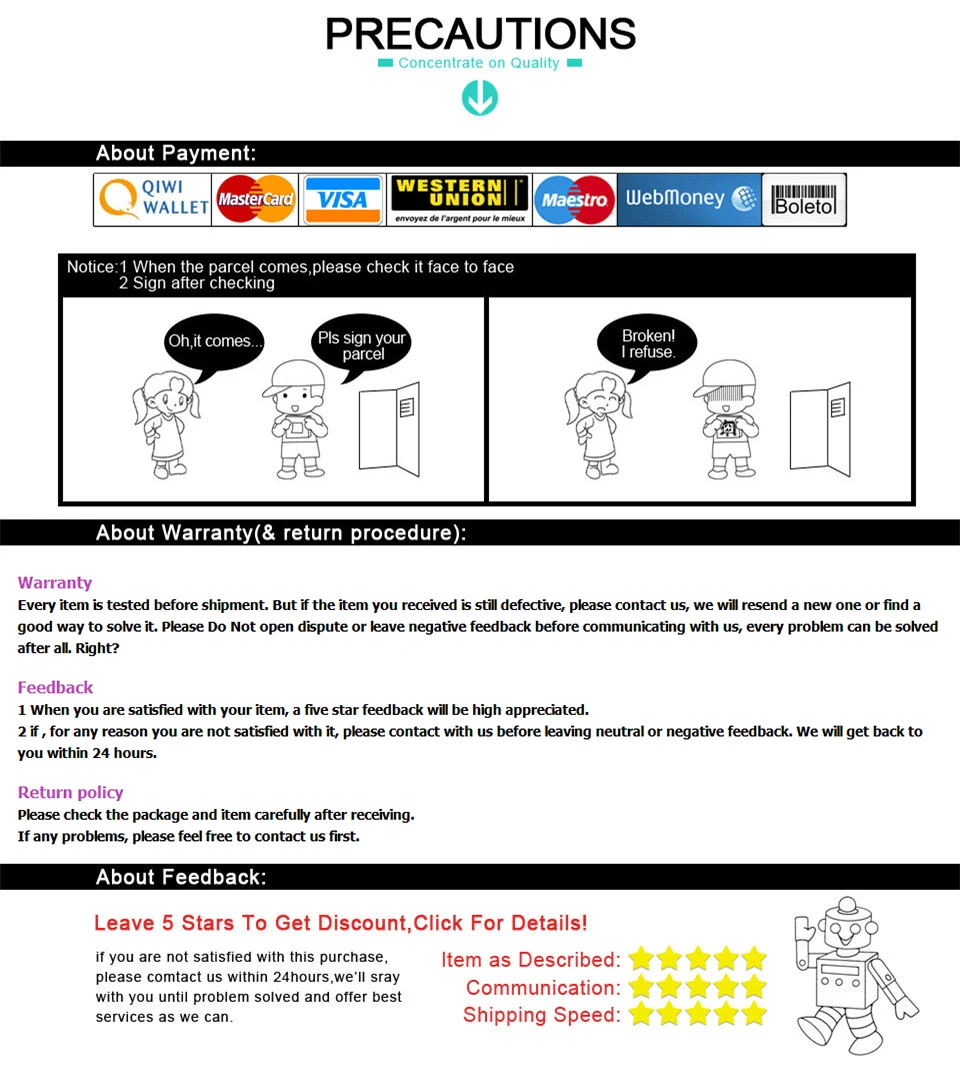 PRECAUTIONS

Concentrate on Quality

About Payment:

QIWI WALLET MasterCard VISA WESTERN UNION envoyez de l'argent pour le mieux Maestro WebMoney Boleto

Notice:1 When the parcel comes,please check it face to face
2 Sign after checking

Oh,it comes...

Pls sign your parcel

Broken! I refuse.

About Warranty(& return procedure):

Warranty
Every item is tested before shipment. But if the item you received is still defective, please contact us, we will resend a new one or find a good way to solve it. Please Do Not open dispute or leave negative feedback before communicating with us, every problem can be solved after all. Right?

Feedback
1 When you are satisfied with your item, a five star feedback will be high appreciated.
2 if , for any reason you are not satisfied with it, please contact with us before leaving neutral or negative feedback. We will get back to you within 24 hours.

Return policy
Please check the package and item carefully after receiving.
If any problems, please feel free to contact us first.

About Feedback:

Leave 5 Stars To Get Discount,Click For Details!

if you are not satisfied with this purchase, please comtact us within 24hours,we'll sray with you until problem solved and offer best services as we can.

Item as Described:
Communication:
Shipping Speed: