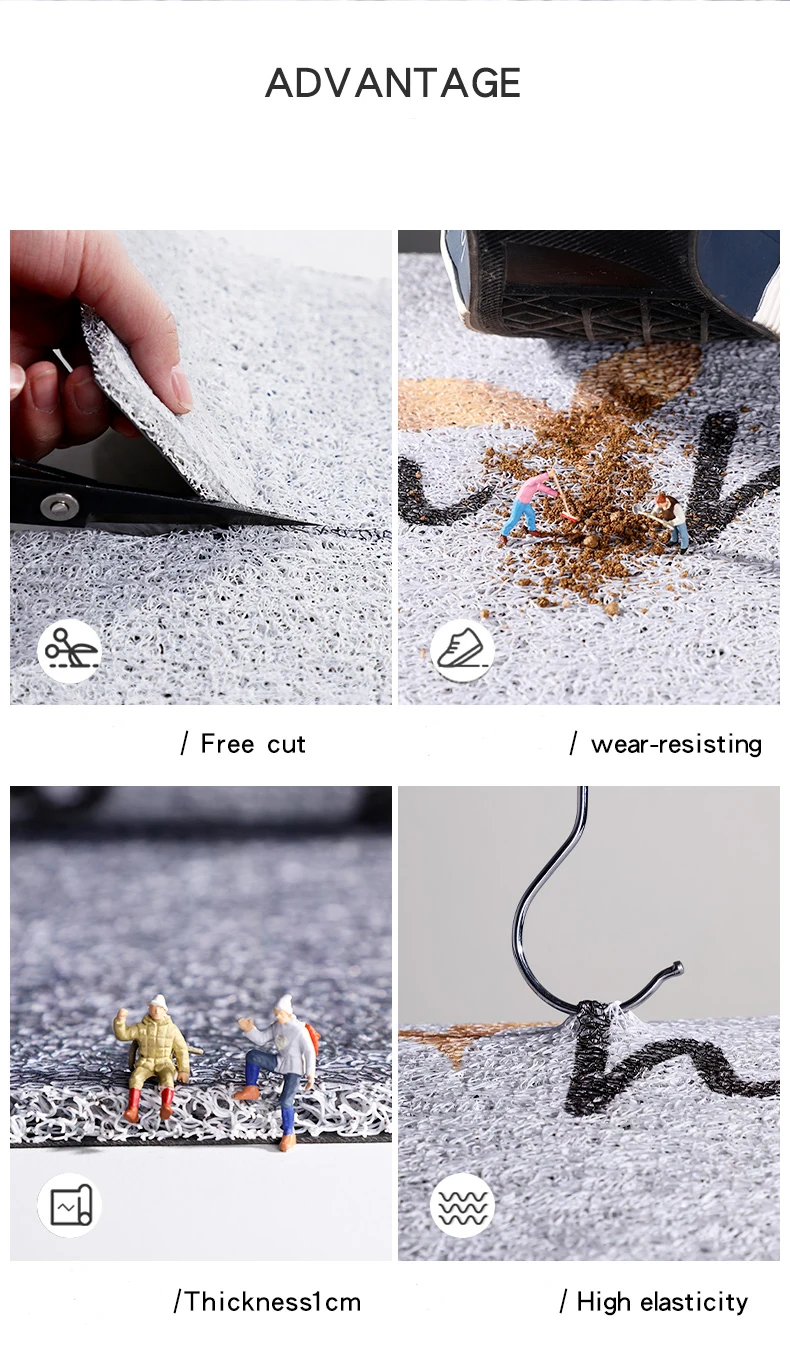 ADVANTAGE

/ Free cut

/ wear-resisting

/Thickness1cm

/ High elasticity