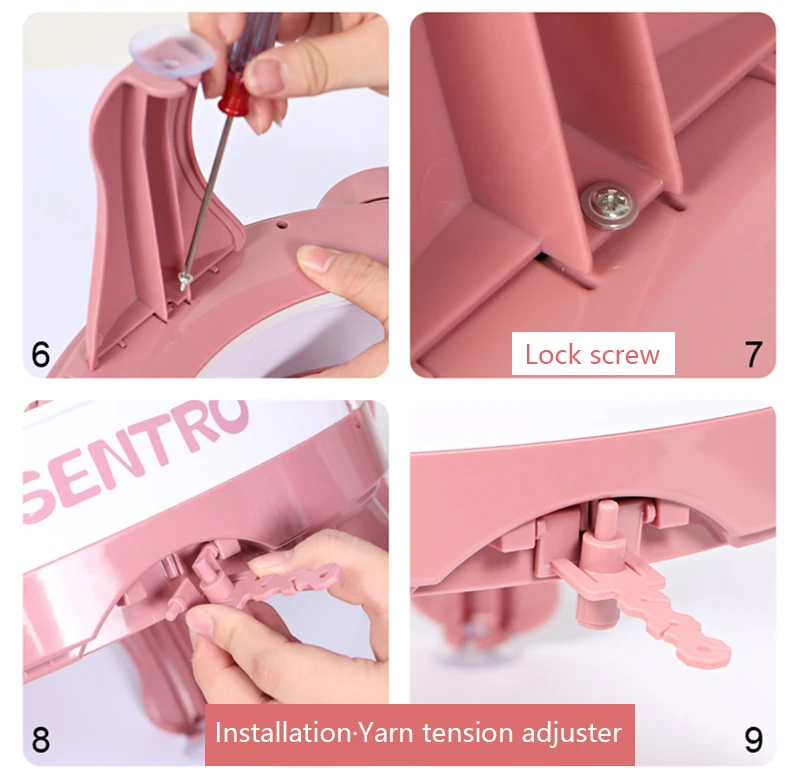 6

Lock screw

7

SENTRO

8

Installation·Yarn tension adjuster

9