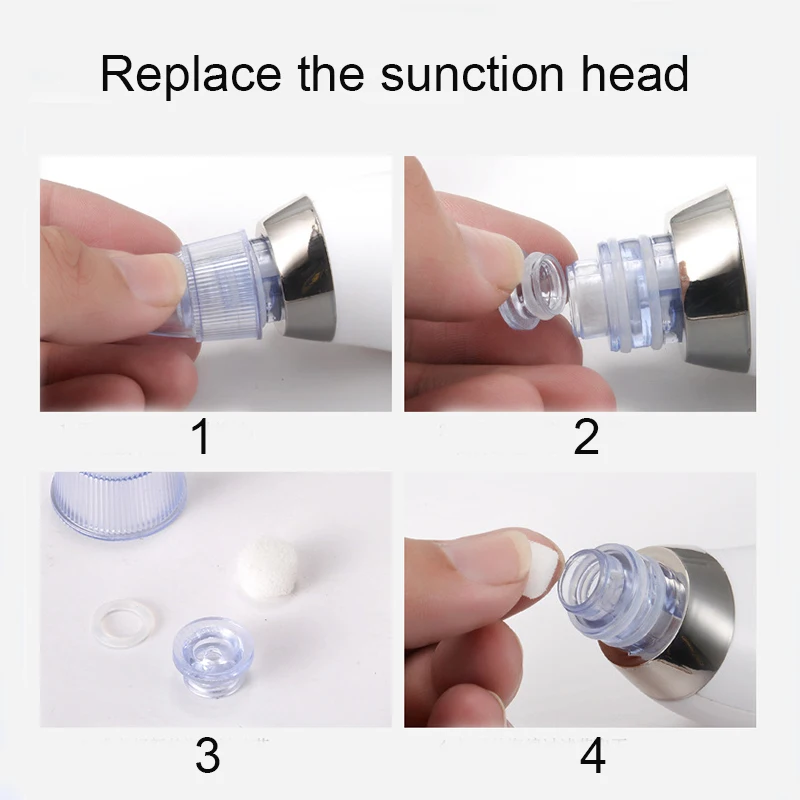 Replace the sunction head

1

2

3

4