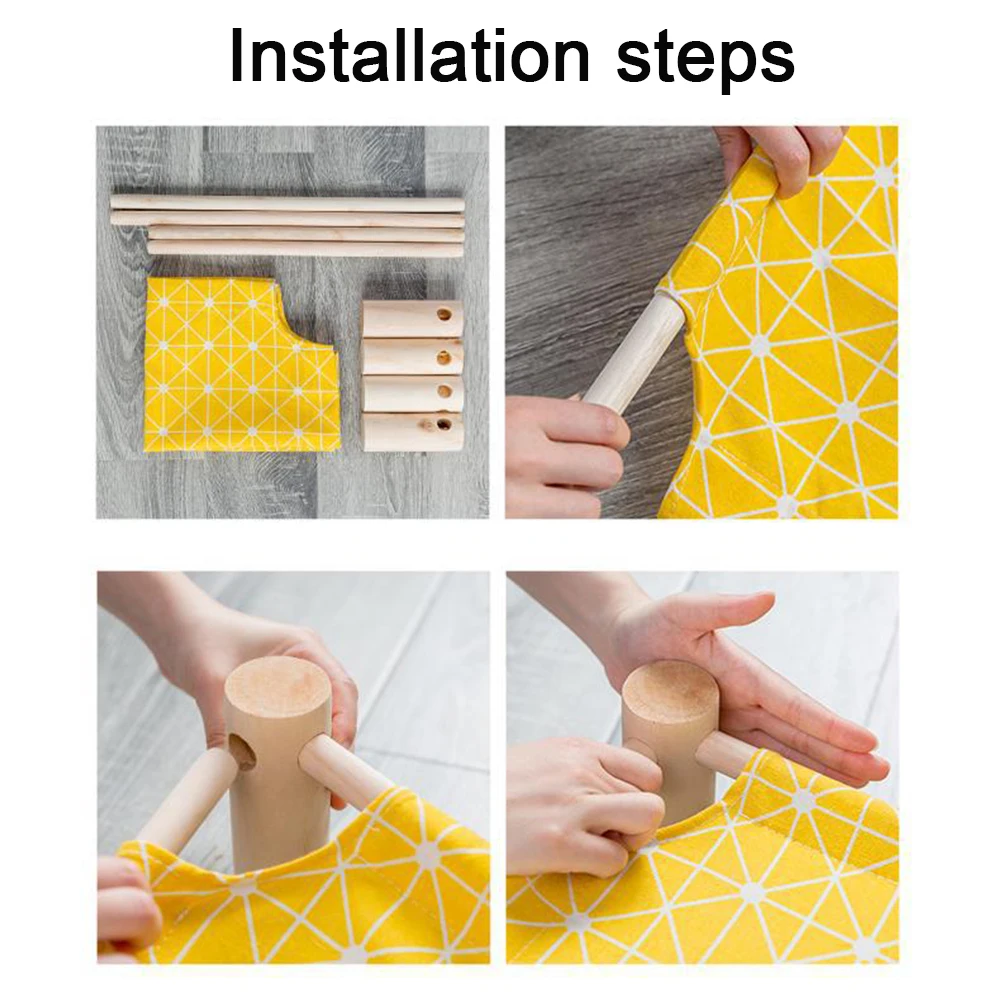 Installation steps