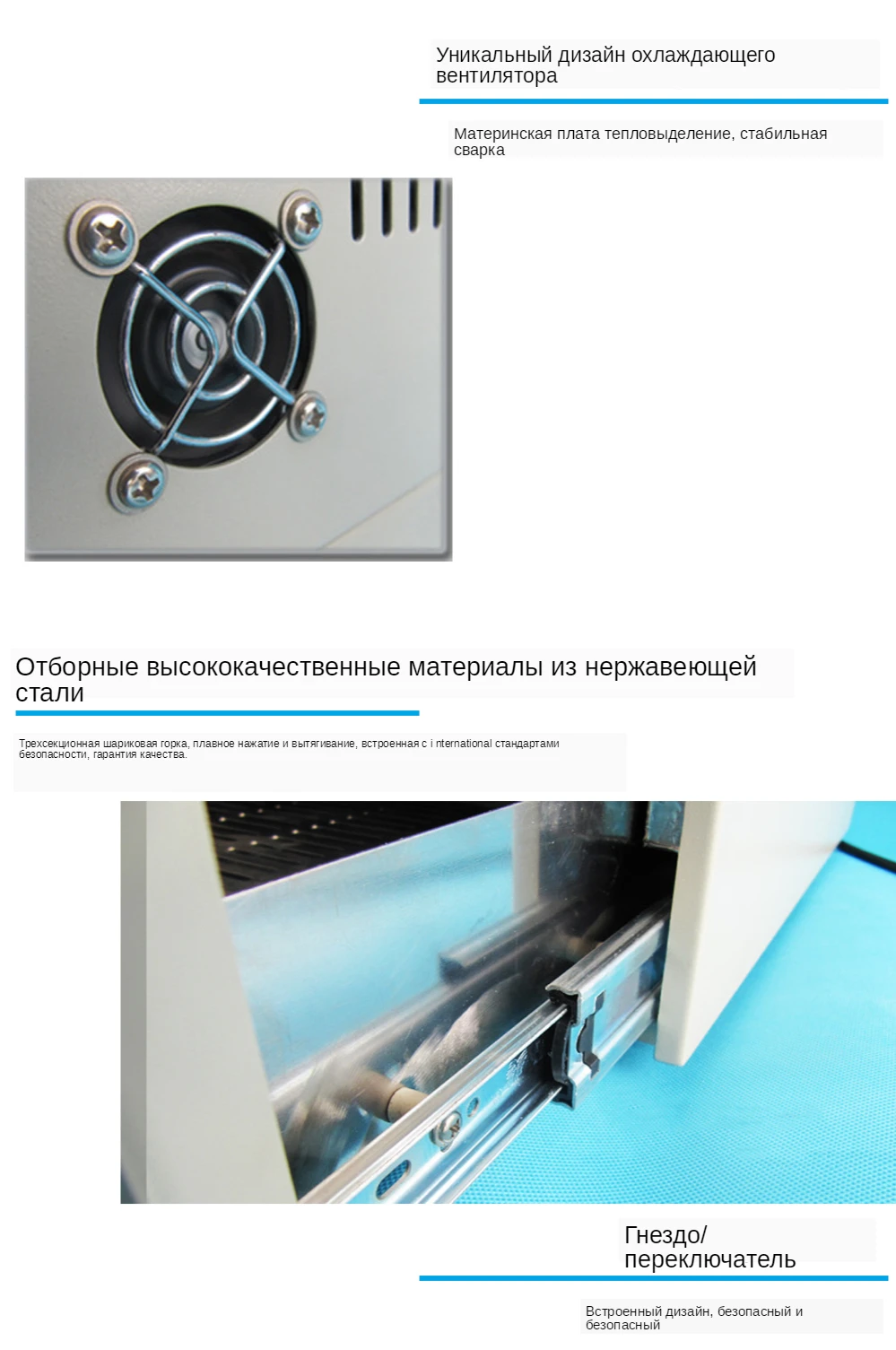 Уникальный дизайн охлаждающего вентилятора

Материнская плата тепловыделение, стабильная сварка

Отборные высококачественные материалы из нержавеющей стали

Трехсекционная шариковая горка, плавное нажатие и вытягивание, встроенная с i nternational стандартами безопасности, гарантия качества.

Гнездо/ переключатель

Встроенный дизайн, безопасный и безопасный