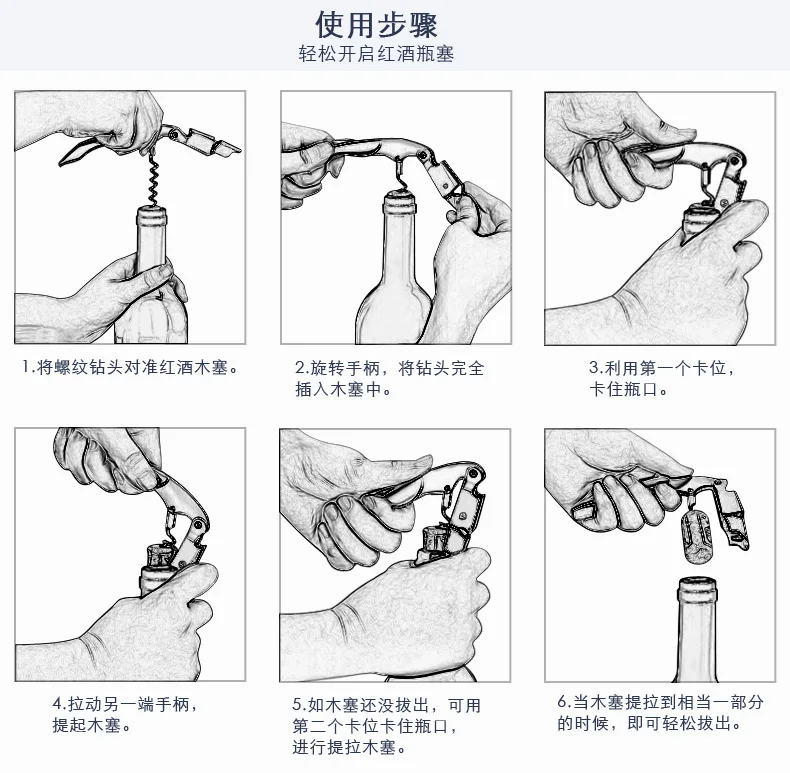 使用步骤
轻松开启红酒瓶塞

1.将螺纹钻头对准红酒木塞。

2.旋转手柄，将钻头完全插入木塞中。

3.利用第一个卡位，卡住瓶口。

4.拉动另一端手柄，提起木塞。

5.如木塞还没拔出，可用第二个卡位卡住瓶口，进行提拉木塞。

6.当木塞提拉到相当一部分的时候，即可轻松拔出。