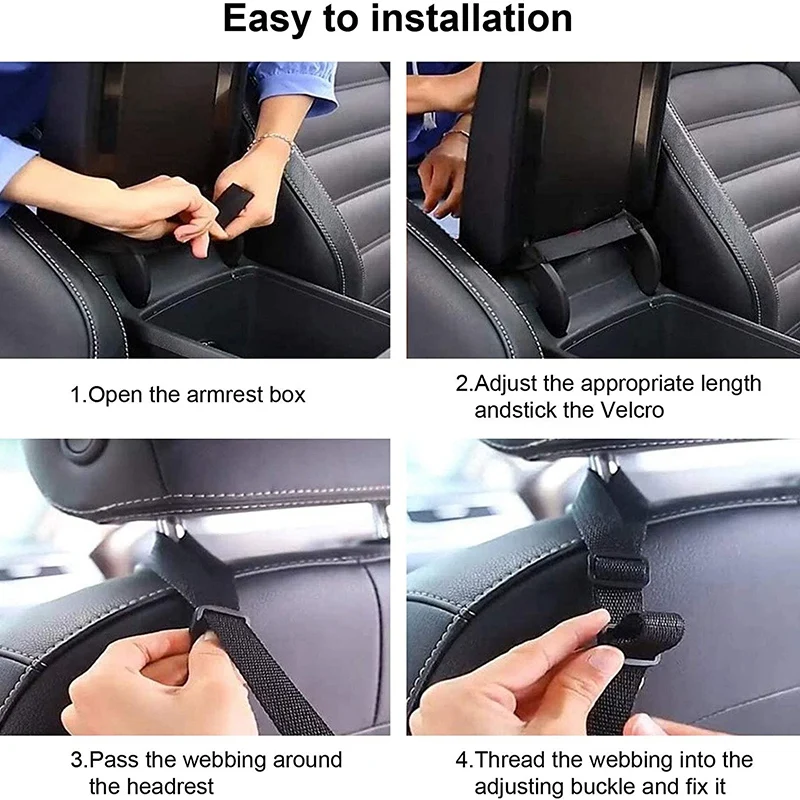 Easy to installation

1.Open the armrest box

2.Adjust the appropriate length andstick the Velcro

3.Pass the webbing around the headrest

4.Thread the webbing into the adjusting buckle and fix it