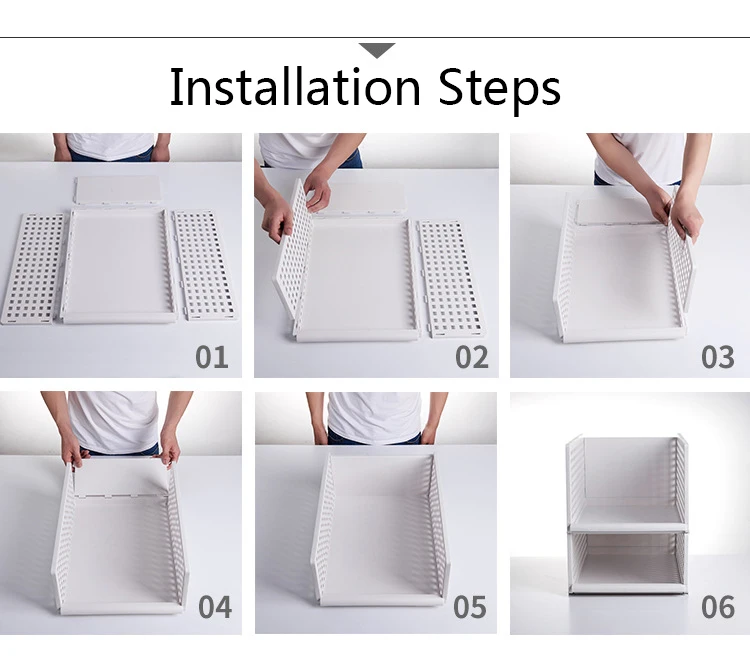 Installation Steps

01

02

03

04

05

06