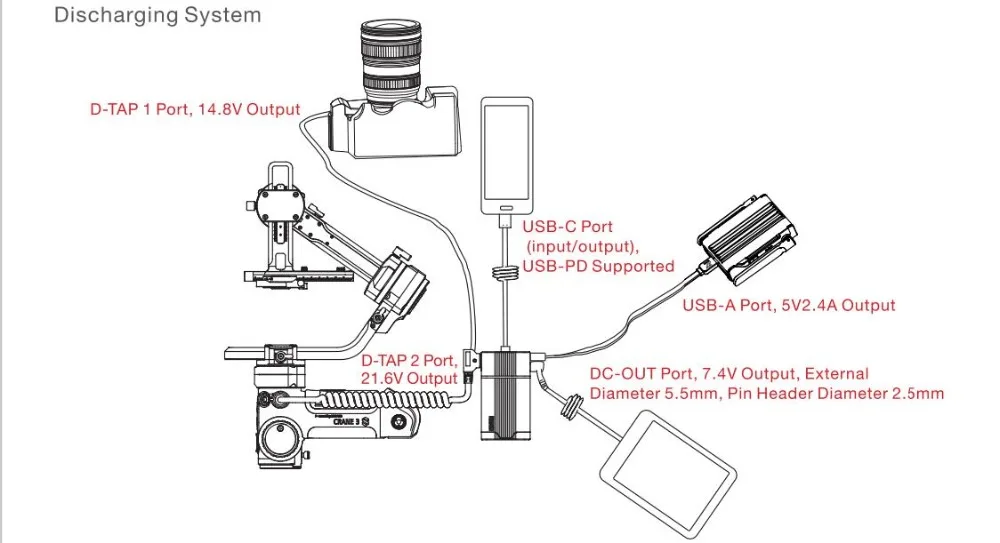 Discharging System

D-TAP 1 Port, 14.8V Output

USB-C Port (input/output), USB-PD Supported

USB-A Port, 5V2.4A Output

D-TAP 2 Port, 21.6V Output

DC-OUT Port, 7.4V Output, External Diameter 5.5mm, Pin Header Diameter 2.5mm

CRANE 3