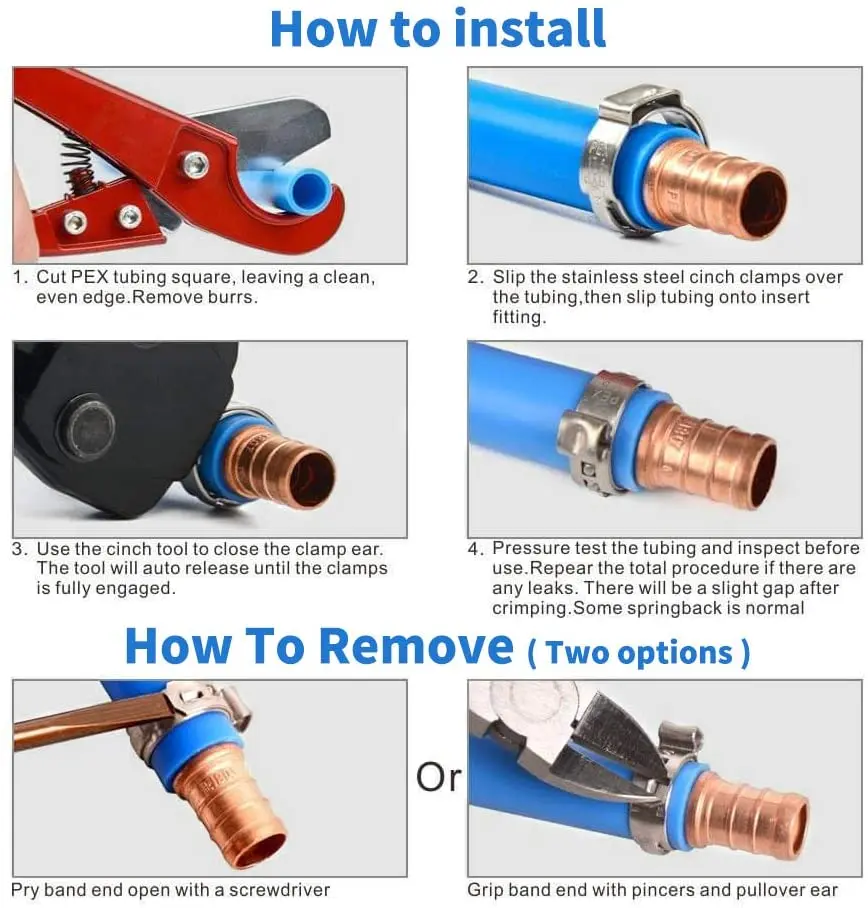 How to install

1. Cut PEX tubing square, leaving a clean, even edge.Remove burrs.

2. Slip the stainless steel cinch clamps over the tubing,then slip tubing onto insert fitting.

3. Use the cinch tool to close the clamp ear. The tool will auto release until the clamps is fully engaged.

4. Pressure test the tubing and inspect before use.Repear the total procedure if there are any leaks. There will be a slight gap after crimping.Some springback is normal

How To Remove ( Two options )

Pry band end open with a screwdriver

Or

Grip band end with pincers and pullover ear