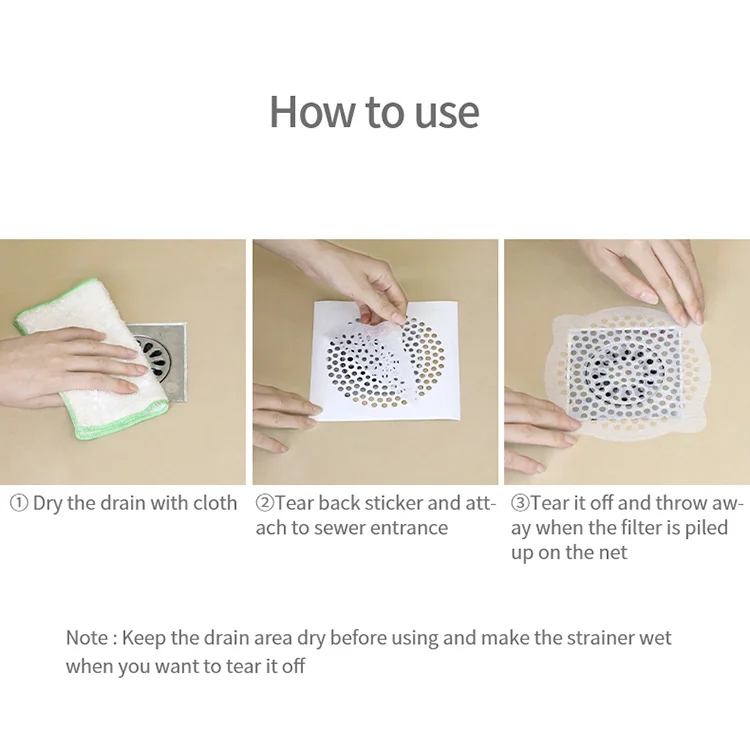 How to use

① Dry the drain with cloth

②Tear back sticker and attach to sewer entrance

③Tear it off and throw away when the filter is piled up on the net

Note : Keep the drain area dry before using and make the strainer wet when you want to tear it off