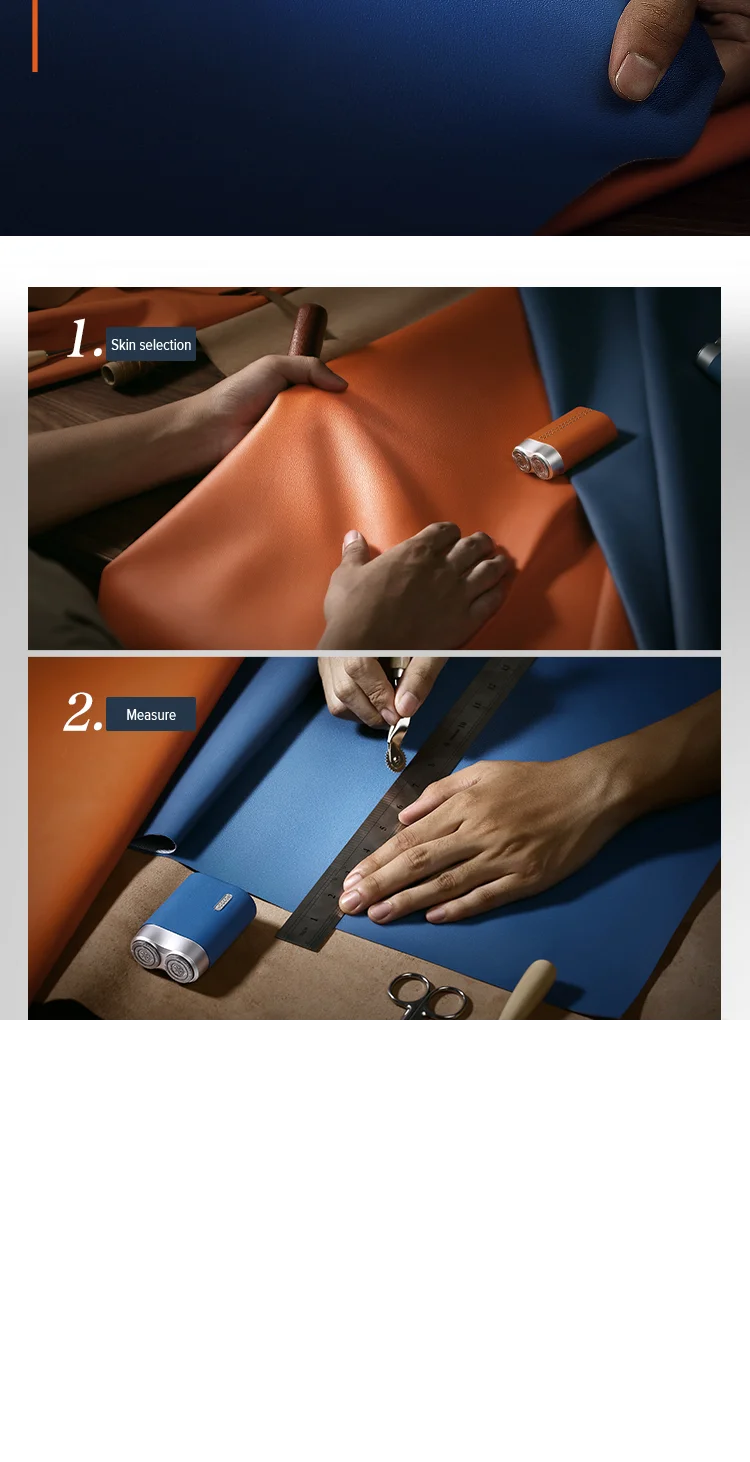 1. Skin selection

2. Measure