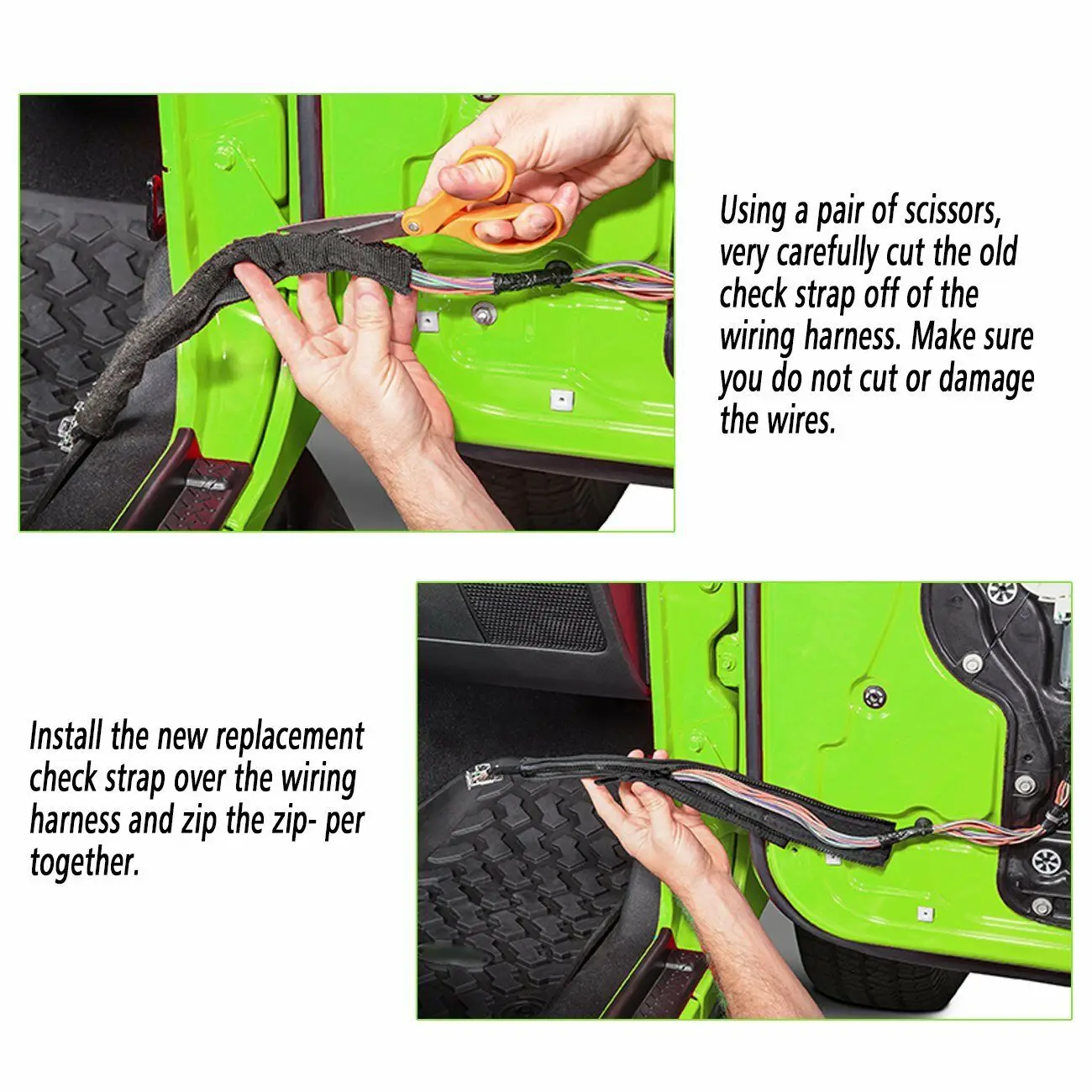 Using a pair of scissors, very carefully cut the old check strap off of the wiring harness. Make sure you do not cut or damage the wires.

Install the new replacement check strap over the wiring harness and zip the zip- per together.