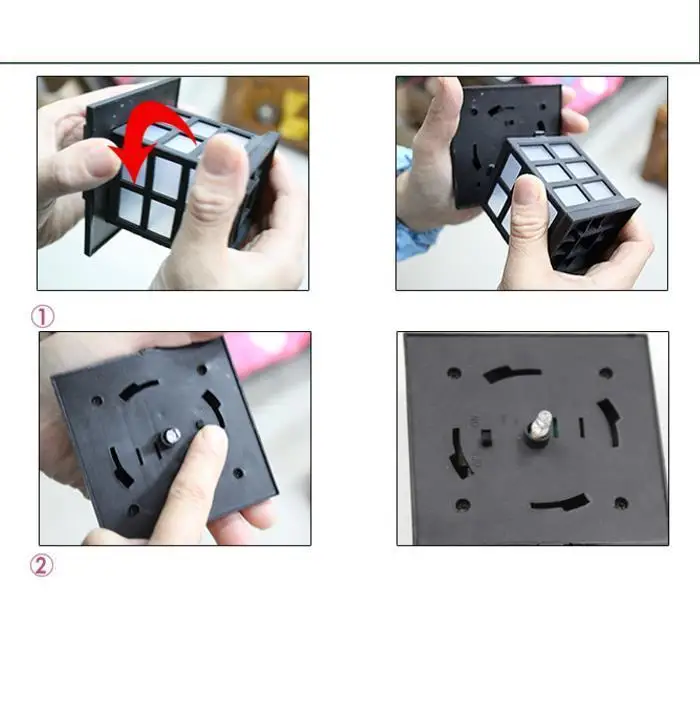 ①

②