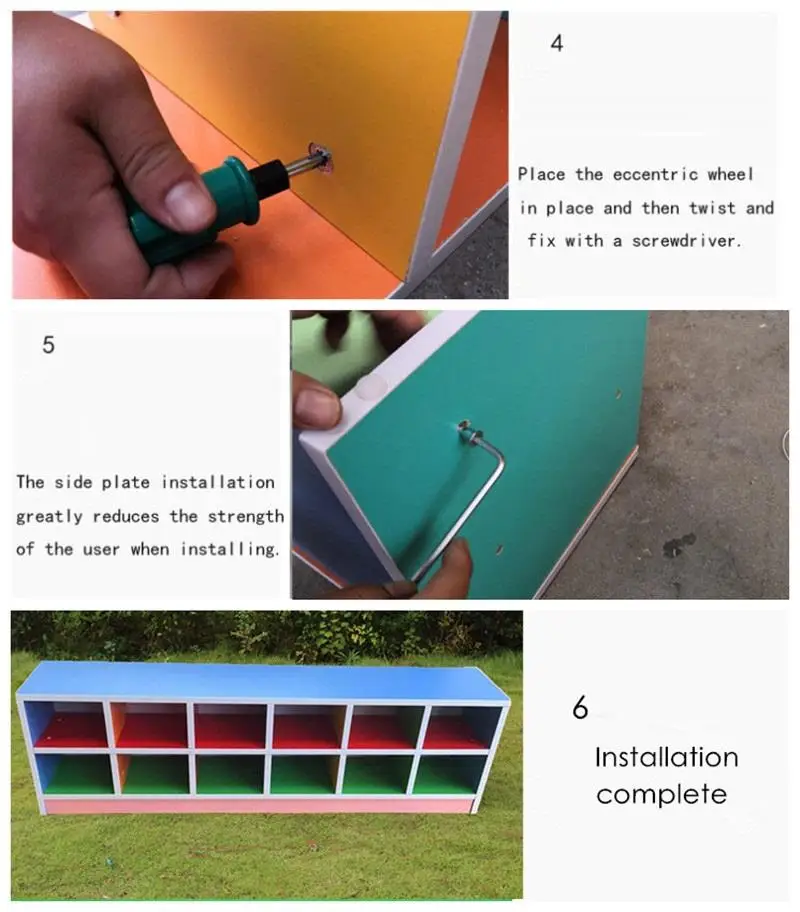 4

Place the eccentric wheel in place and then twist and fix with a screwdriver.

5

The side plate installation greatly reduces the strength of the user when installing.

6

Installation complete