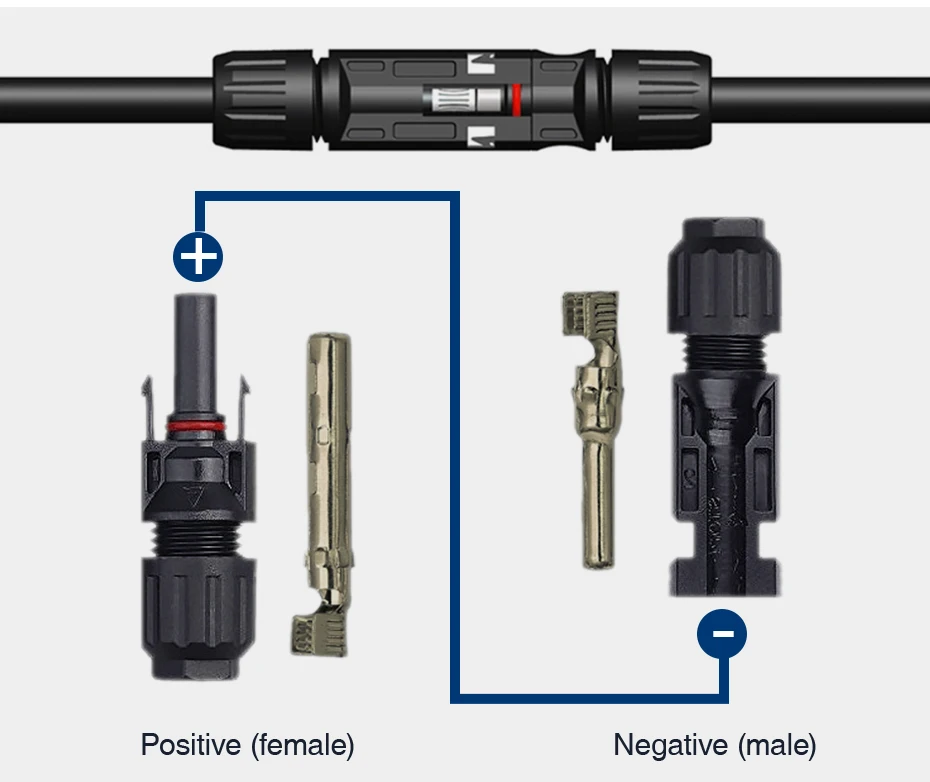 +

−

Positive (female)

Negative (male)