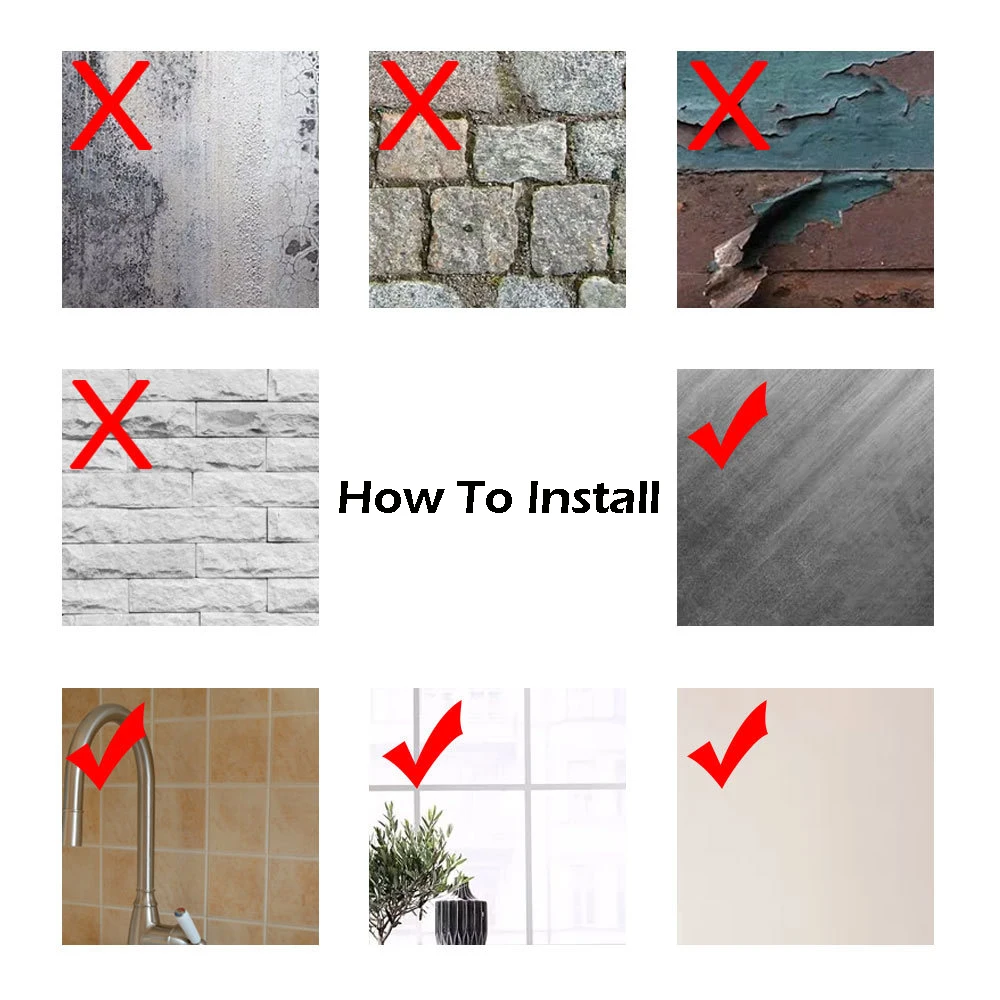 How To Install