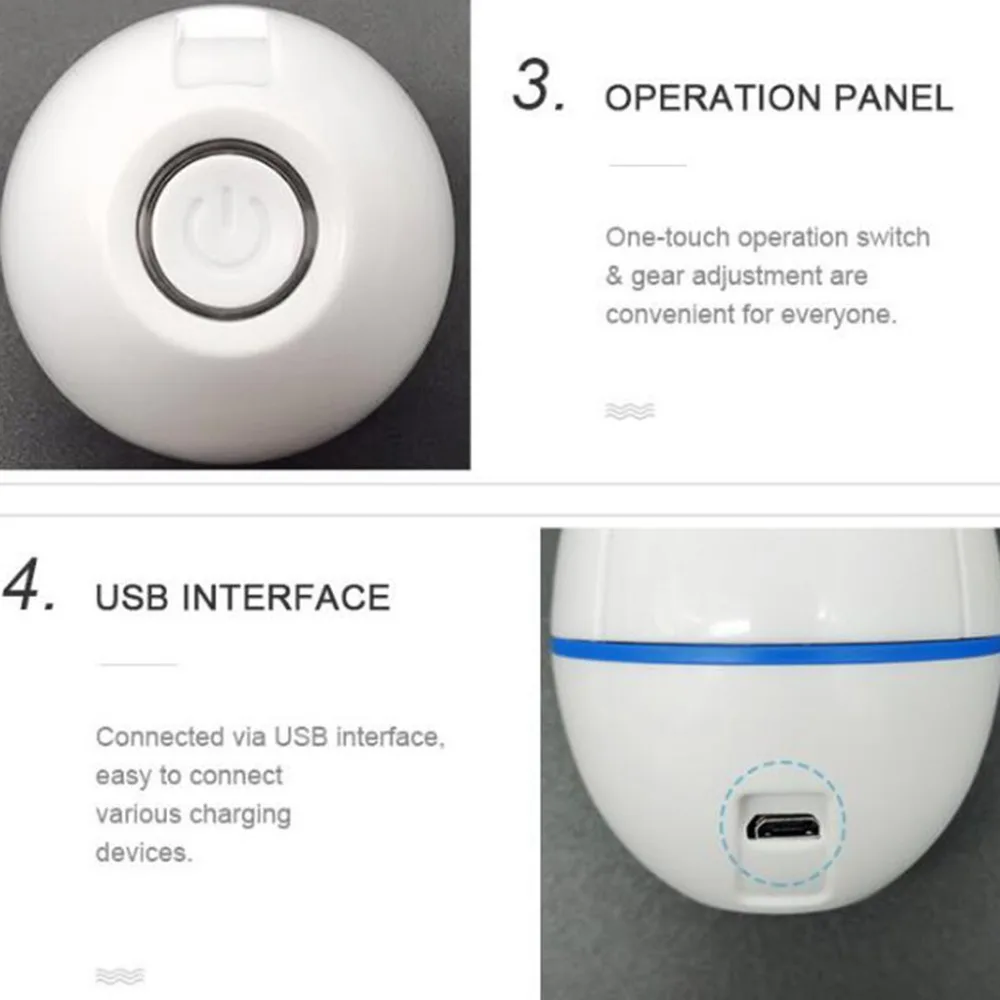 3. OPERATION PANEL

One-touch operation switch & gear adjustment are convenient for everyone.

4. USB INTERFACE

Connected via USB interface, easy to connect various charging devices.